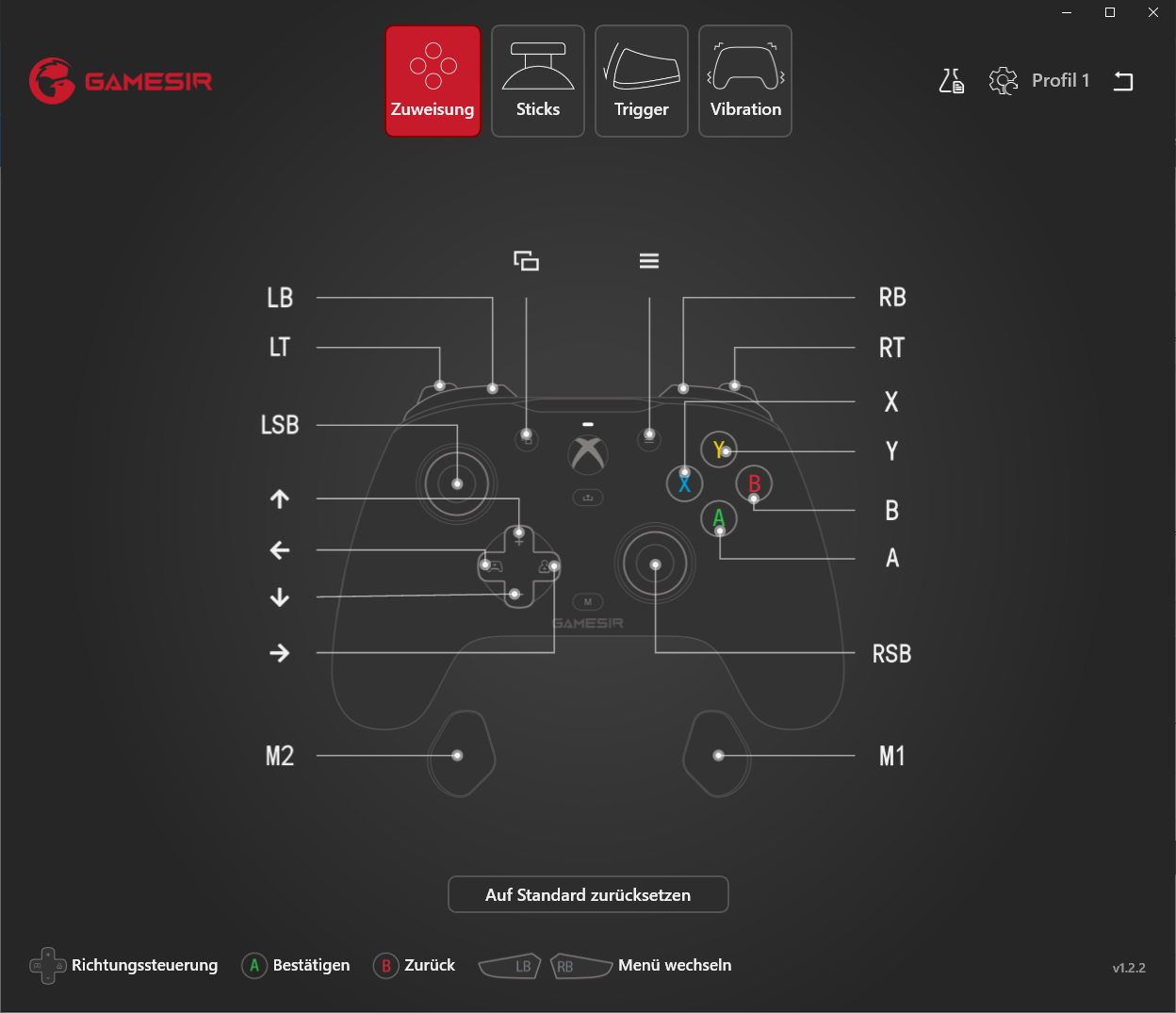 GAMESIR

Zuweisung
Sticks
Trigger
Vibration

Profil 1

LB
LT
LSB
↑
←
↓
→
M2

RB
RT
X
Y
B
A
RSB
M1

Y
X
B
A
M
GAMESIR

Auf Standard zurücksetzen

Richtungssteuerung
A Bestätigen
B Zurück
LB RB Menü wechseln

v1.2.2