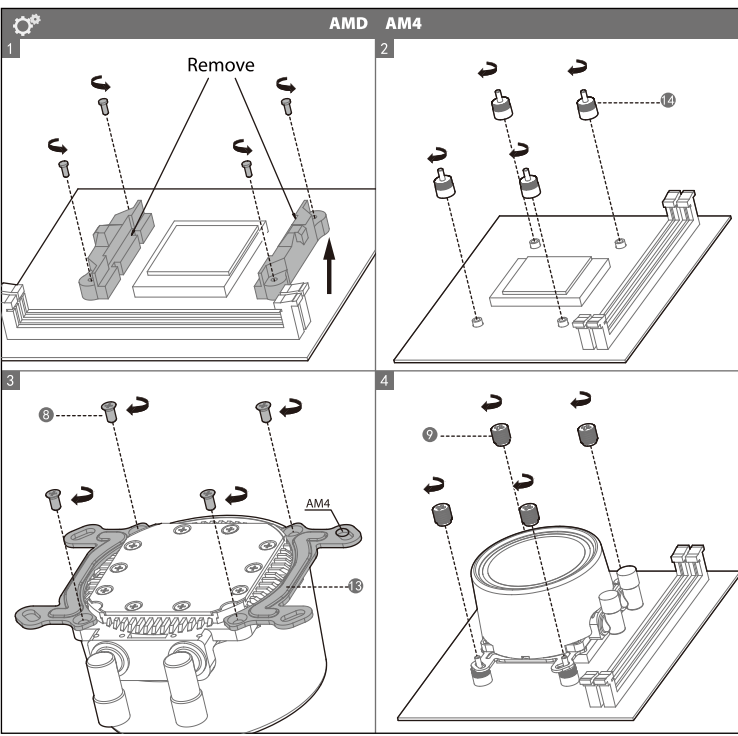 AMD AM4

1
Remove

2
14

3
8
AM4
13

4
9