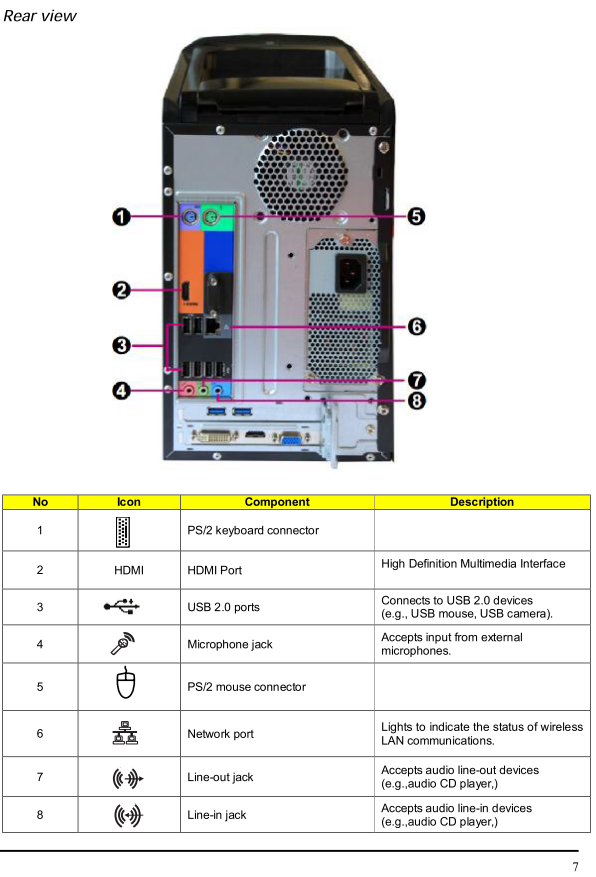 Rear view

1
2
3
4
5
6
7
8

| No | Icon | Component | Description |
|---|---|---|---|
| 1 | | PS/2 keyboard connector | |
| 2 | HDMI | HDMI Port | High Definition Multimedia Interface |
| 3 | | USB 2.0 ports | Connects to USB 2.0 devices (e.g., USB mouse, USB camera). |
| 4 | | Microphone jack | Accepts input from external microphones. |
| 5 | | PS/2 mouse connector | |
| 6 | | Network port | Lights to indicate the status of wireless LAN communications. |
| 7 | | Line-out jack | Accepts audio line-out devices (e.g.,audio CD player,) |
| 8 | | Line-in jack | Accepts audio line-in devices (e.g.,audio CD player,) |

7