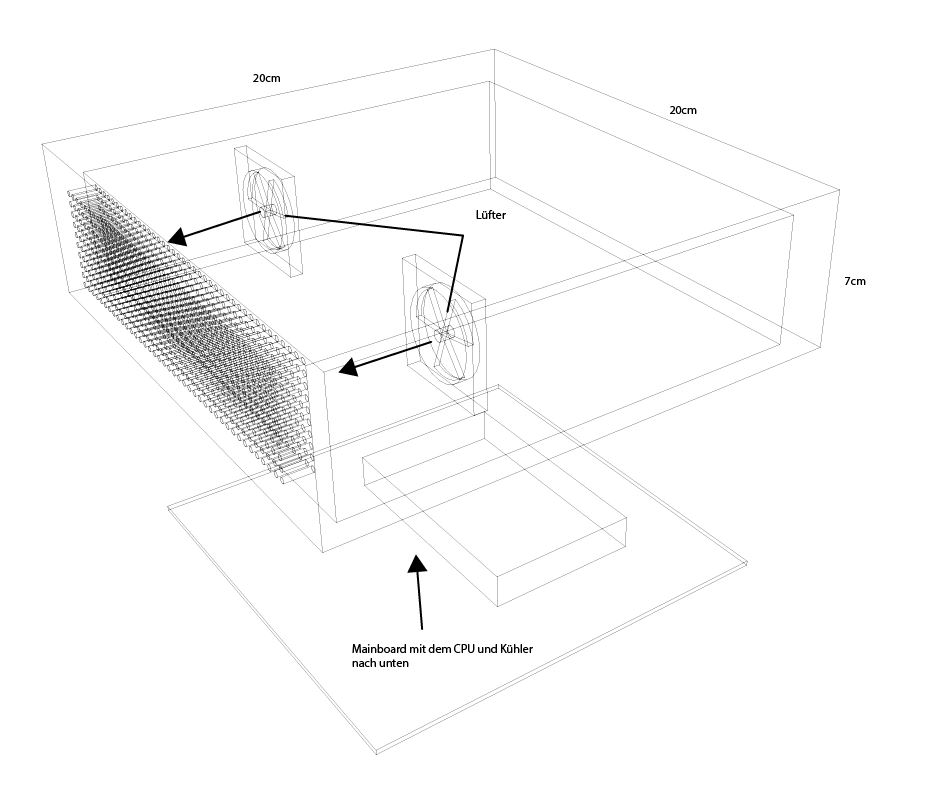 20cm

20cm

Lüfter

7cm

Mainboard mit dem CPU und Kühler nach unten