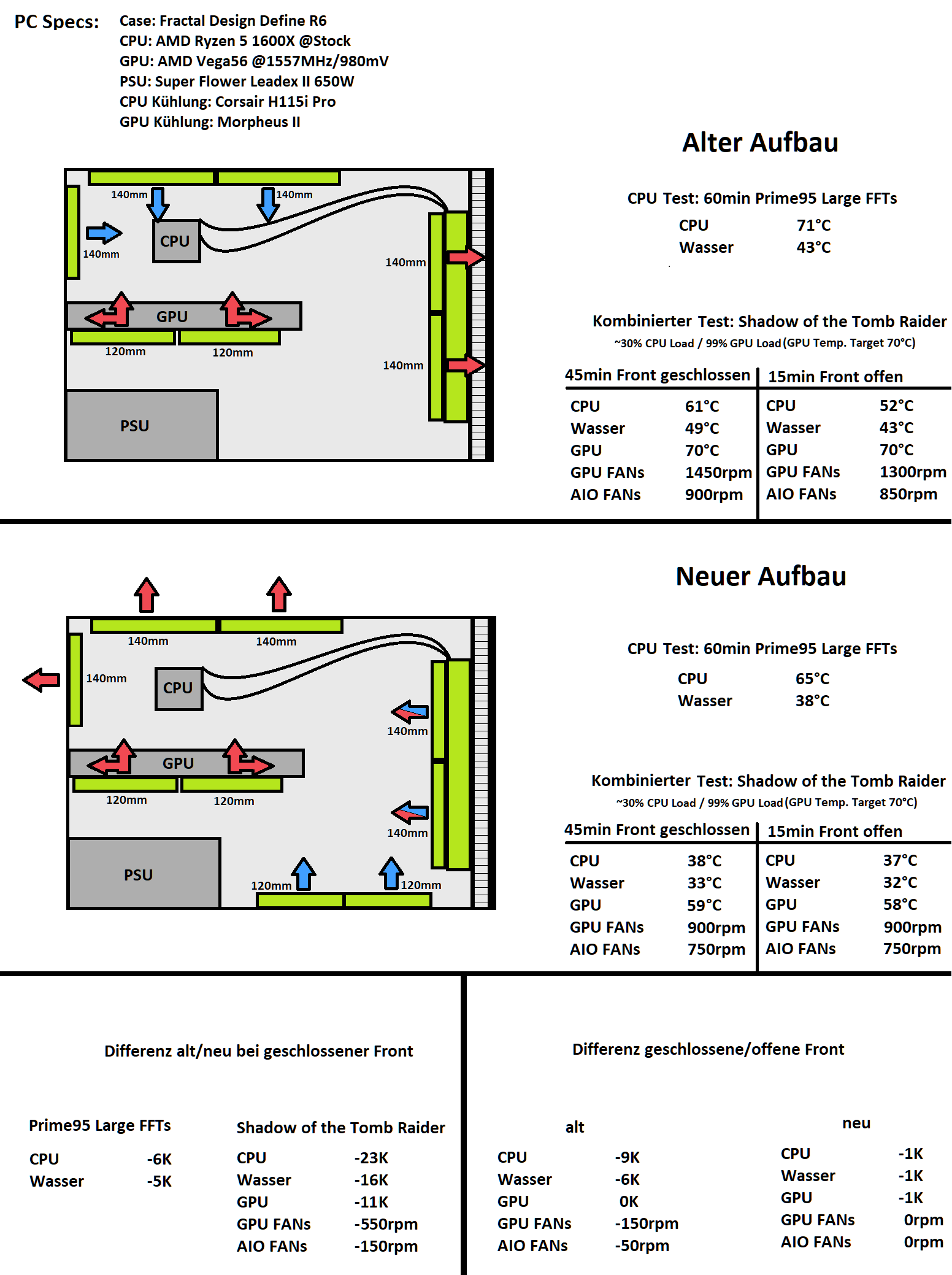 PC Specs: Case: Fractal Design Define R6
CPU: AMD Ryzen 5 1600X @Stock
GPU: AMD Vega56 @1557MHz/980mV
PSU: Super Flower Leadex II 650W
CPU Kühlung: Corsair H115i Pro
GPU Kühlung: Morpheus II

140mm 140mm 140mm CPU 140mm GPU 120mm 120mm 140mm PSU

Alter Aufbau

CPU Test: 60min Prime95 Large FFTs

| CPU | 71°C |
|---|---|
| Wasser | 43°C |

Kombinierter Test: Shadow of the Tomb Raider
~30% CPU Load / 99% GPU Load (GPU Temp. Target 70°C)

| 45min Front geschlossen | | 15min Front offen | |
|---|---|---|---|
| CPU | 61°C | CPU | 52°C |
| Wasser | 49°C | Wasser | 43°C |
| GPU | 70°C | GPU | 70°C |
| GPU FANs | 1450rpm | GPU FANs | 1300rpm |
| AIO FANs | 900rpm | AIO FANs | 850rpm |

140mm 140mm 140mm CPU 140mm GPU 120mm 120mm 140mm PSU 120mm 120mm

Neuer Aufbau

CPU Test: 60min Prime95 Large FFTs

| CPU | 65°C |
|---|---|
| Wasser | 38°C |

Kombinierter Test: Shadow of the Tomb Raider
~30% CPU Load / 99% GPU Load (GPU Temp. Target 70°C)

| 45min Front geschlossen | | 15min Front offen | |
|---|---|---|---|
| CPU | 38°C | CPU | 37°C |
| Wasser | 33°C | Wasser | 32°C |
| GPU | 59°C | GPU | 58°C |
| GPU FANs | 900rpm | GPU FANs | 900rpm |
| AIO FANs | 750rpm | AIO FANs | 750rpm |

Differenz alt/neu bei geschlossener Front

Prime95 Large FFTs

| CPU | -6K |
|---|---|
| Wasser | -5K |

Shadow of the Tomb Raider

| CPU | -23K |
|---|---|
| Wasser | -16K |
| GPU | -11K |
| GPU FANs | -550rpm |
| AIO FANs | -150rpm |

Differenz geschlossene/offene Front

alt

| CPU | -9K |
|---|---|
| Wasser | -6K |
| GPU | 0K |
| GPU FANs | -150rpm |
| AIO FANs | -50rpm |

neu

| CPU | -1K |
|---|---|
| Wasser | -1K |
| GPU | -1K |
| GPU FANs | 0rpm |
| AIO FANs | 0rpm |