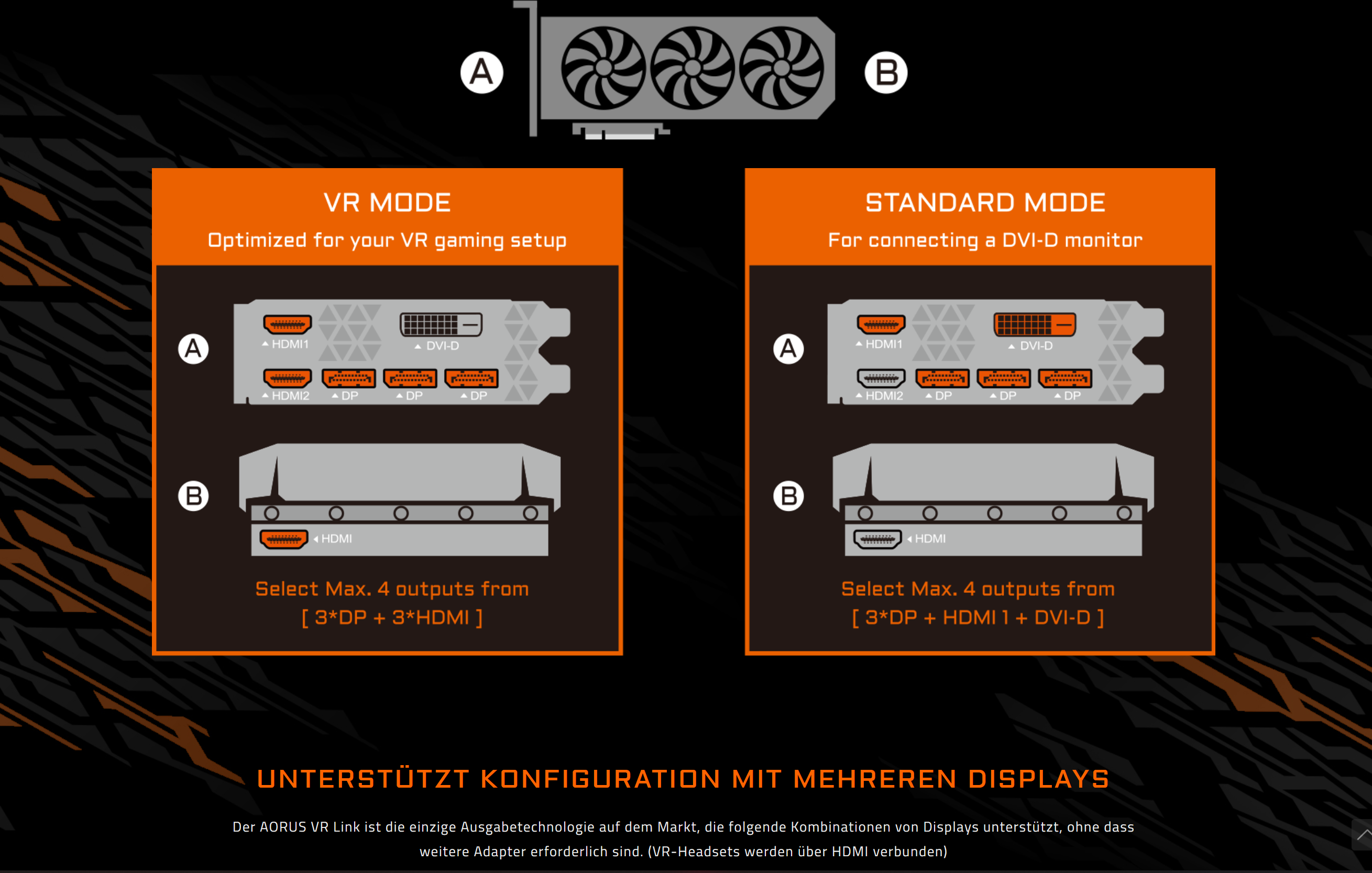 A B

VR MODE
Optimized for your VR gaming setup

A
HDMI1 DVI-D
HDMI2 DP DP DP

B
HDMI

Select Max. 4 outputs from
[ 3*DP + 3*HDMI ]

STANDARD MODE
For connecting a DVI-D monitor

A
HDMI1 DVI-D
HDMI2 DP DP DP

B
HDMI

Select Max. 4 outputs from
[ 3*DP + HDMI 1 + DVI-D ]

UNTERSTÜTZT KONFIGURATION MIT MEHREREN DISPLAYS

Der AORUS VR Link ist die einzige Ausgabetechnologie auf dem Markt, die folgende Kombinationen von Displays unterstützt, ohne dass weitere Adapter erforderlich sind. (VR-Headsets werden über HDMI verbunden)