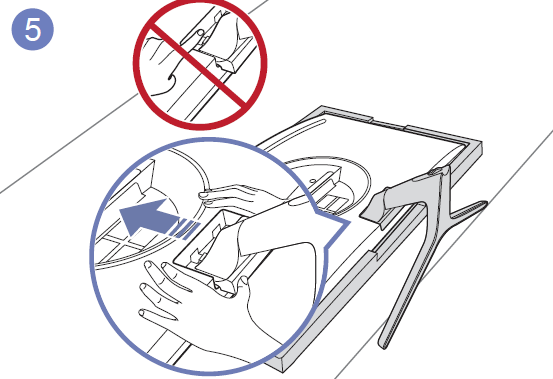 5