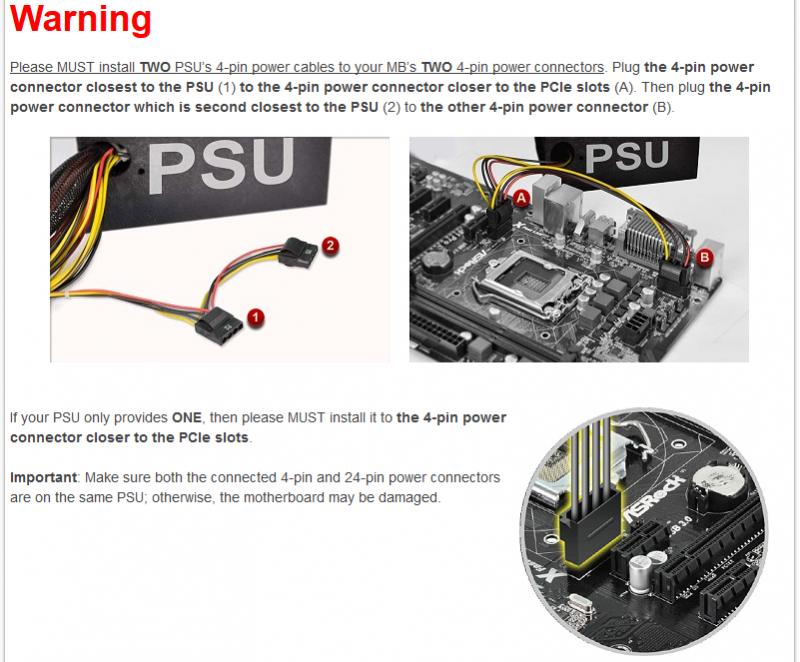 Warning

Please MUST install TWO PSU's 4-pin power cables to your MB's TWO 4-pin power connectors. Plug the 4-pin power connector closest to the PSU (1) to the 4-pin power connector closer to the PCIe slots (A). Then plug the 4-pin power connector which is second closest to the PSU (2) to the other 4-pin power connector (B).

PSU
2
1

PSU
A
B

If your PSU only provides ONE, then please MUST install it to the 4-pin power connector closer to the PCIe slots.

Important: Make sure both the connected 4-pin and 24-pin power connectors are on the same PSU; otherwise, the motherboard may be damaged.

ASRock