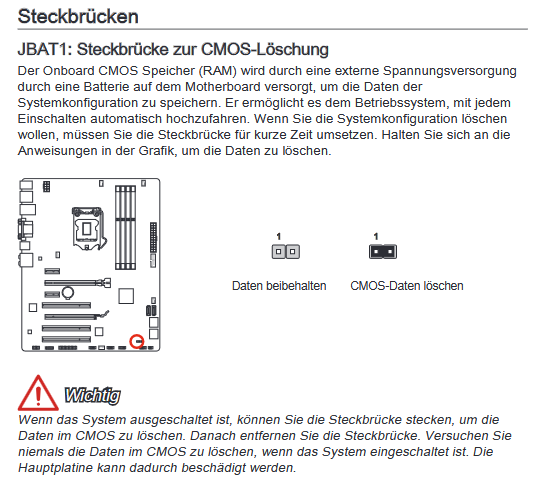 Steckbrücken

JBAT1: Steckbrücke zur CMOS-Löschung

Der Onboard CMOS Speicher (RAM) wird durch eine externe Spannungsversorgung durch eine Batterie auf dem Motherboard versorgt, um die Daten der Systemkonfiguration zu speichern. Er ermöglicht es dem Betriebssystem, mit jedem Einschalten automatisch hochzufahren. Wenn Sie die Systemkonfiguration löschen wollen, müssen Sie die Steckbrücke für kurze Zeit umsetzen. Halten Sie sich an die Anweisungen in der Grafik, um die Daten zu löschen.

1

Daten beibehalten

1

CMOS-Daten löschen

Wichtig

Wenn das System ausgeschaltet ist, können Sie die Steckbrücke stecken, um die Daten im CMOS zu löschen. Danach entfernen Sie die Steckbrücke. Versuchen Sie niemals die Daten im CMOS zu löschen, wenn das System eingeschaltet ist. Die Hauptplatine kann dadurch beschädigt werden.