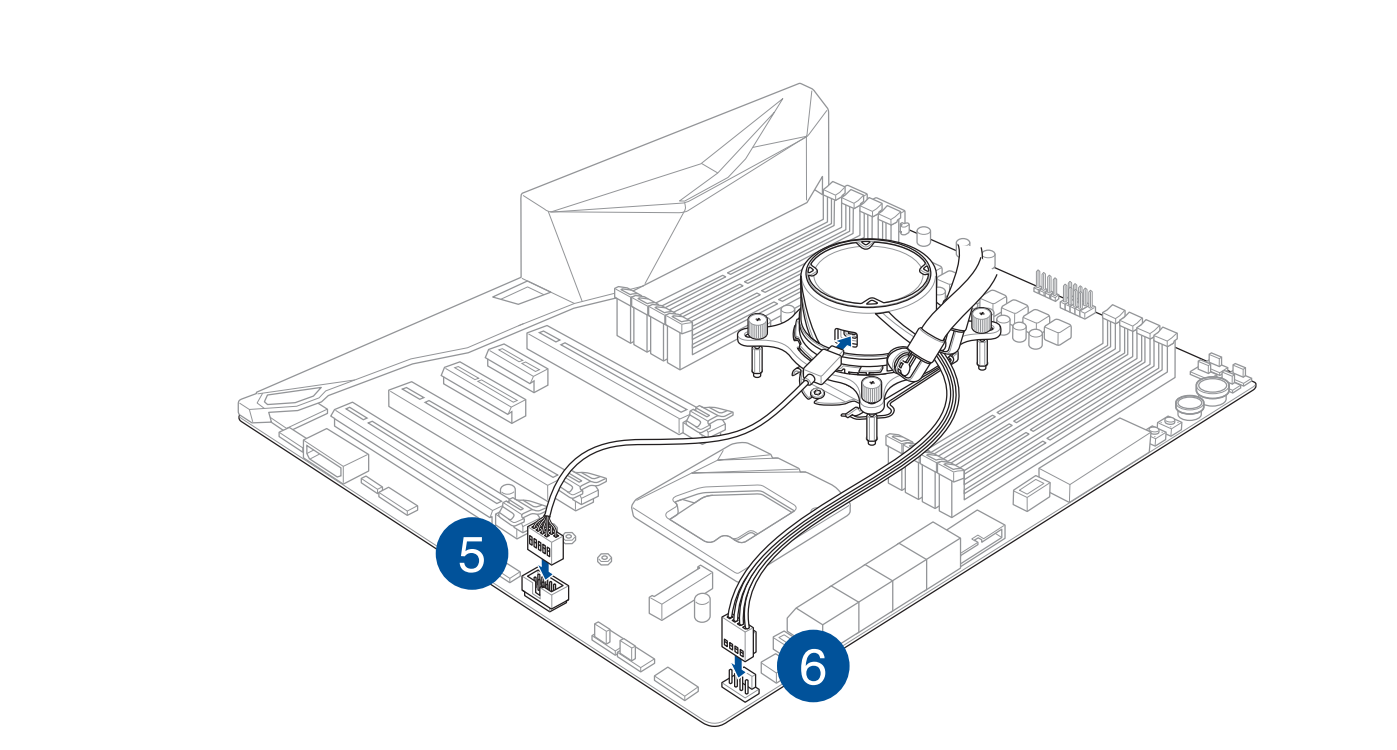 5

6