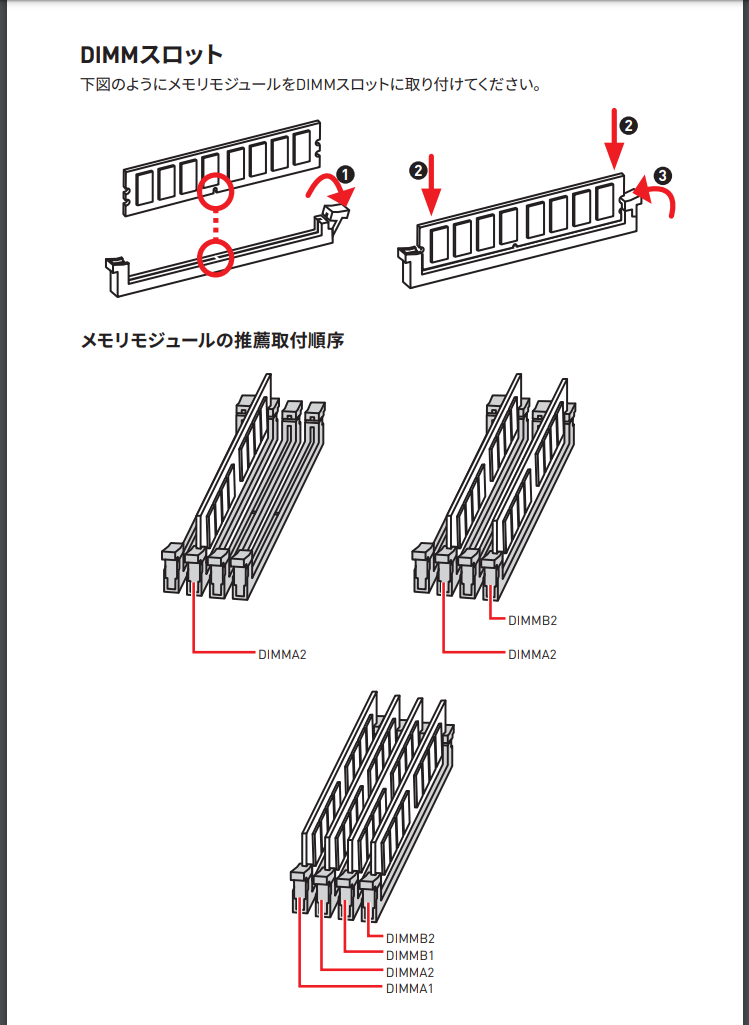 DIMMスロット

下図のようにメモリモジュールをDIMMスロットに取り付けてください。

1
2
2
3

メモリモジュールの推薦取付順序

DIMMA2

DIMMB2
DIMMA2

DIMMB2
DIMMB1
DIMMA2
DIMMA1