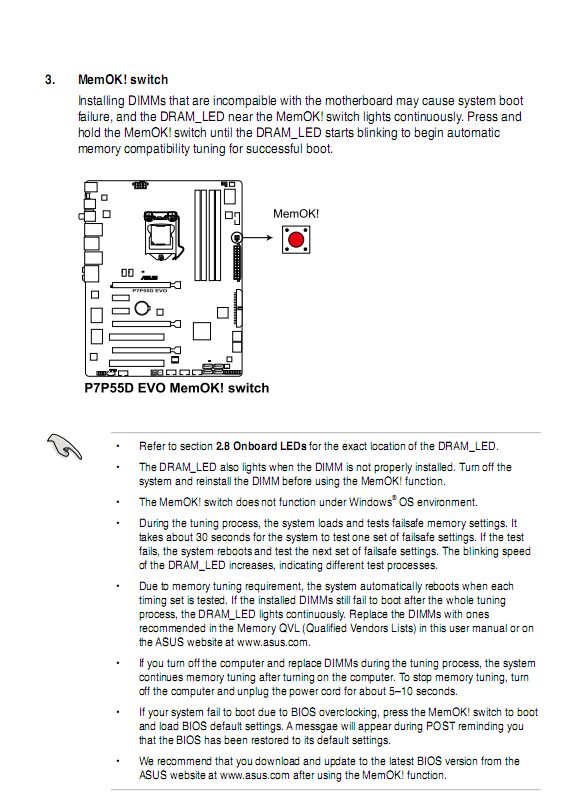 3. MemOK! switch

Installing DIMMs that are incompaible with the motherboard may cause system boot failure, and the DRAM_LED near the MemOK! switch lights continuously. Press and hold the MemOK! switch until the DRAM_LED starts blinking to begin automatic memory compatibility tuning for successful boot.

MemOK!

P7P55D EVO

P7P55D EVO MemOK! switch

• Refer to section 2.8 Onboard LEDs for the exact location of the DRAM_LED.

• The DRAM_LED also lights when the DIMM is not properly installed. Turn off the system and reinstall the DIMM before using the MemOK! function.

• The MemOK! switch does not function under Windows® OS environment.

• During the tuning process, the system loads and tests failsafe memory settings. It takes about 30 seconds for the system to test one set of failsafe settings. If the test fails, the system reboots and test the next set of failsafe settings. The blinking speed of the DRAM_LED increases, indicating different test processes.

• Due to memory tuning requirement, the system automatically reboots when each timing set is tested. If the installed DIMMs still fail to boot after the whole tuning process, the DRAM_LED lights continuously. Replace the DIMMs with ones recommended in the Memory QVL (Qualified Vendors Lists) in this user manual or on the ASUS website at www.asus.com.

• If you turn off the computer and replace DIMMs during the tuning process, the system continues memory tuning after turning on the computer. To stop memory tuning, turn off the computer and unplug the power cord for about 5–10 seconds.

• If your system fail to boot due to BIOS overclocking, press the MemOK! switch to boot and load BIOS default settings. A messgae will appear during POST reminding you that the BIOS has been restored to its default settings.

• We recommend that you download and update to the latest BIOS version from the ASUS website at www.asus.com after using the MemOK! function.