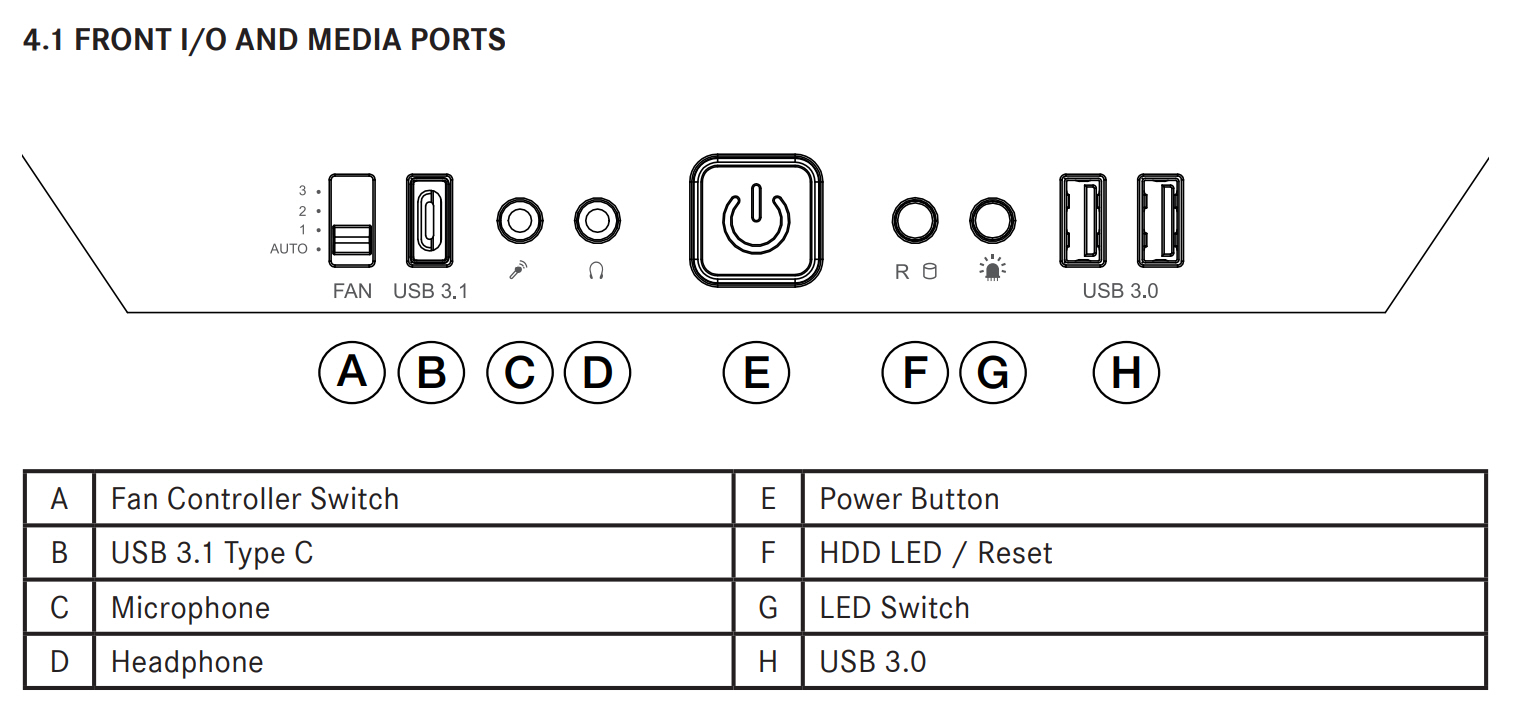 4.1 FRONT I/O AND MEDIA PORTS

3
2
1
AUTO
FAN
USB 3.1
R
USB 3.0

A B C D E F G H

| A | Fan Controller Switch | E | Power Button |
|---|---|---|---|
| B | USB 3.1 Type C | F | HDD LED / Reset |
| C | Microphone | G | LED Switch |
| D | Headphone | H | USB 3.0 |