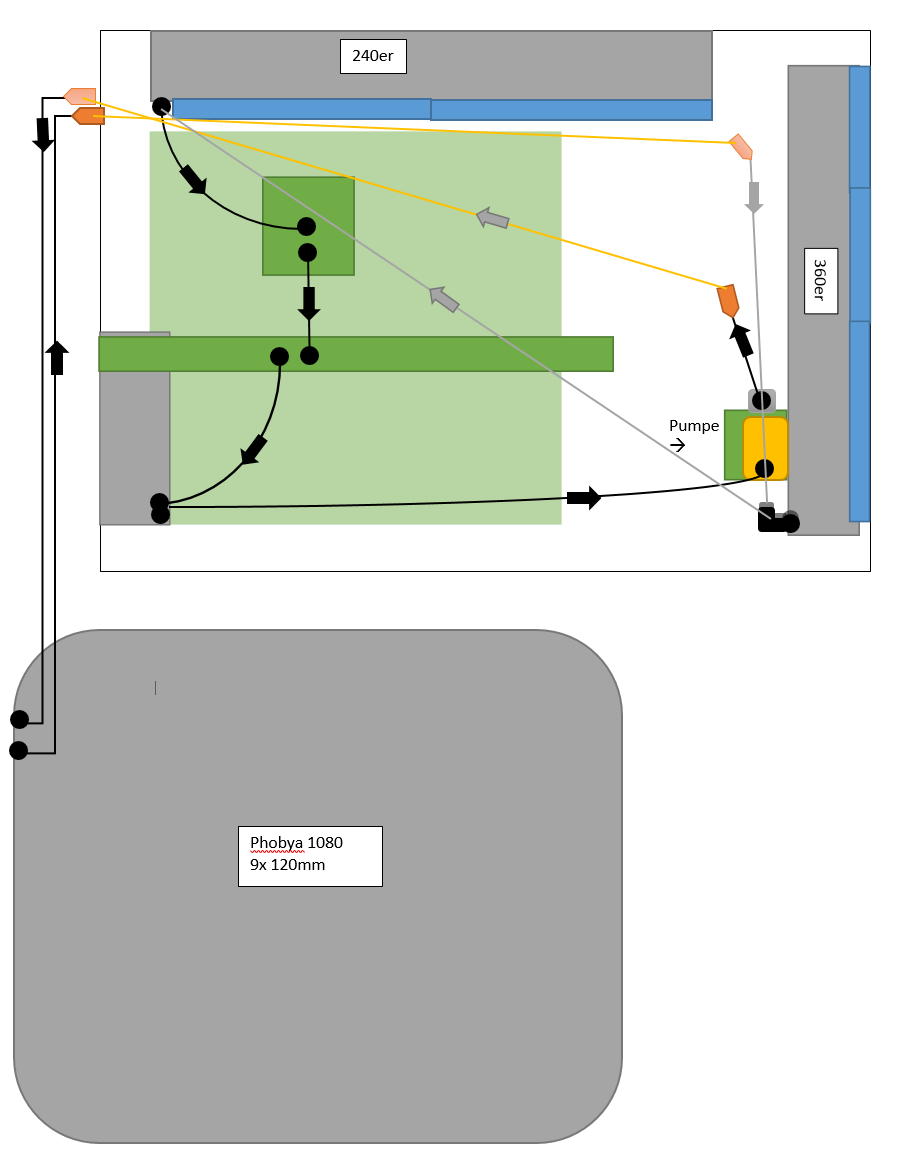 240er

360er

Pumpe →

Phobya 1080
9x 120mm