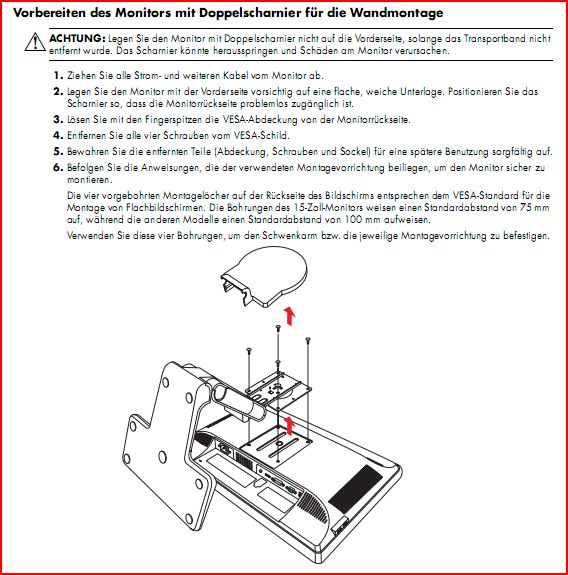 Vorbereiten des Monitors mit Doppelscharnier für die Wandmontage

ACHTUNG: Legen Sie den Monitor mit Doppelscharnier nicht auf die Vorderseite, solange das Transportband nicht entfernt wurde. Das Scharnier könnte herausspringen und Schäden am Monitor verursachen.

1. Ziehen Sie alle Strom- und weiteren Kabel vom Monitor ab.

2. Legen Sie den Monitor mit der Vorderseite vorsichtig auf eine flache, weiche Unterlage. Positionieren Sie das Scharnier so, dass die Monitorrückseite problemlos zugänglich ist.

3. Lösen Sie mit den Fingerspitzen die VESA-Abdeckung von der Monitorrückseite.

4. Entfernen Sie alle vier Schrauben vom VESA-Schild.

5. Bewahren Sie die entfernten Teile (Abdeckung, Schrauben und Sockel) für eine spätere Benutzung sorgfältig auf.

6. Befolgen Sie die Anweisungen, die der verwendeten Montagevorrichtung beiliegen, um den Monitor sicher zu montieren.

Die vier vorgebohrten Montagelöcher auf der Rückseite des Bildschirms entsprechen dem VESA-Standard für die Montage von Flachbildschirmen. Die Bohrungen des 15-Zoll-Monitors weisen einen Standardabstand von 75 mm auf, während die anderen Modelle einen Standardabstand von 100 mm aufweisen.

Verwenden Sie diese vier Bohrungen, um den Schwenkarm bzw. die jeweilige Montagevorrichtung zu befestigen.