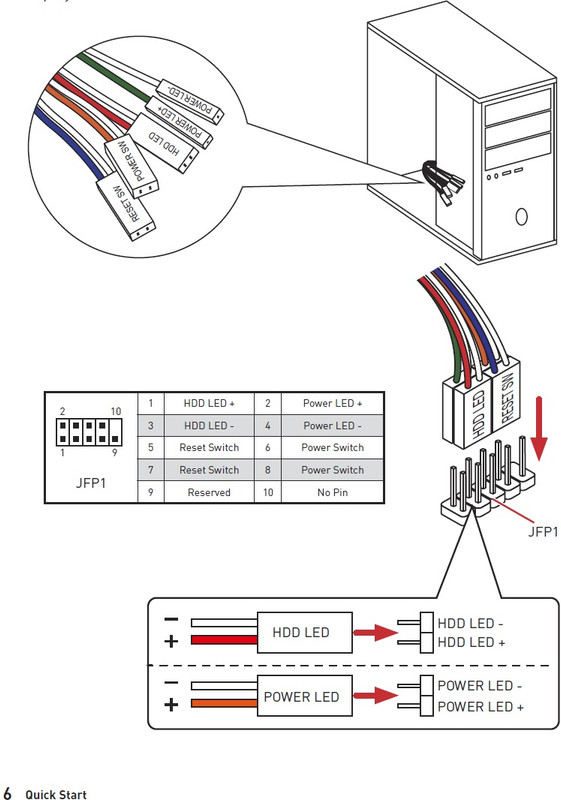 POWER LED-
POWER LED+
HDD LED
POWER SW
RESET SW

HDD LED
RESET SW

2 10
1 9
JFP1

| 1 | HDD LED + | 2 | Power LED + |
|---|---|---|---|
| 3 | HDD LED - | 4 | Power LED - |
| 5 | Reset Switch | 6 | Power Switch |
| 7 | Reset Switch | 8 | Power Switch |
| 9 | Reserved | 10 | No Pin |

JFP1

−
+
HDD LED
HDD LED -
HDD LED +

−
+
POWER LED
POWER LED -
POWER LED +

6 Quick Start