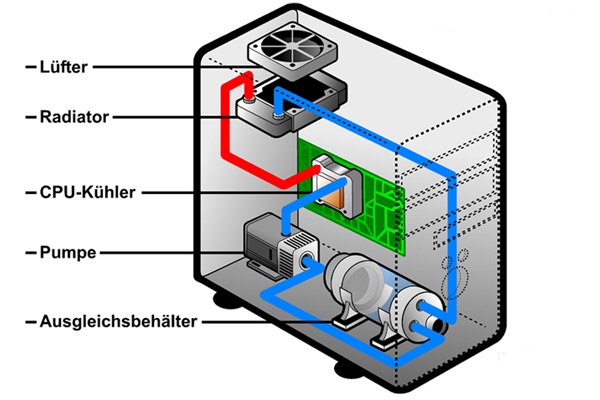 Lüfter
Radiator
CPU-Kühler
Pumpe
Ausgleichsbehälter