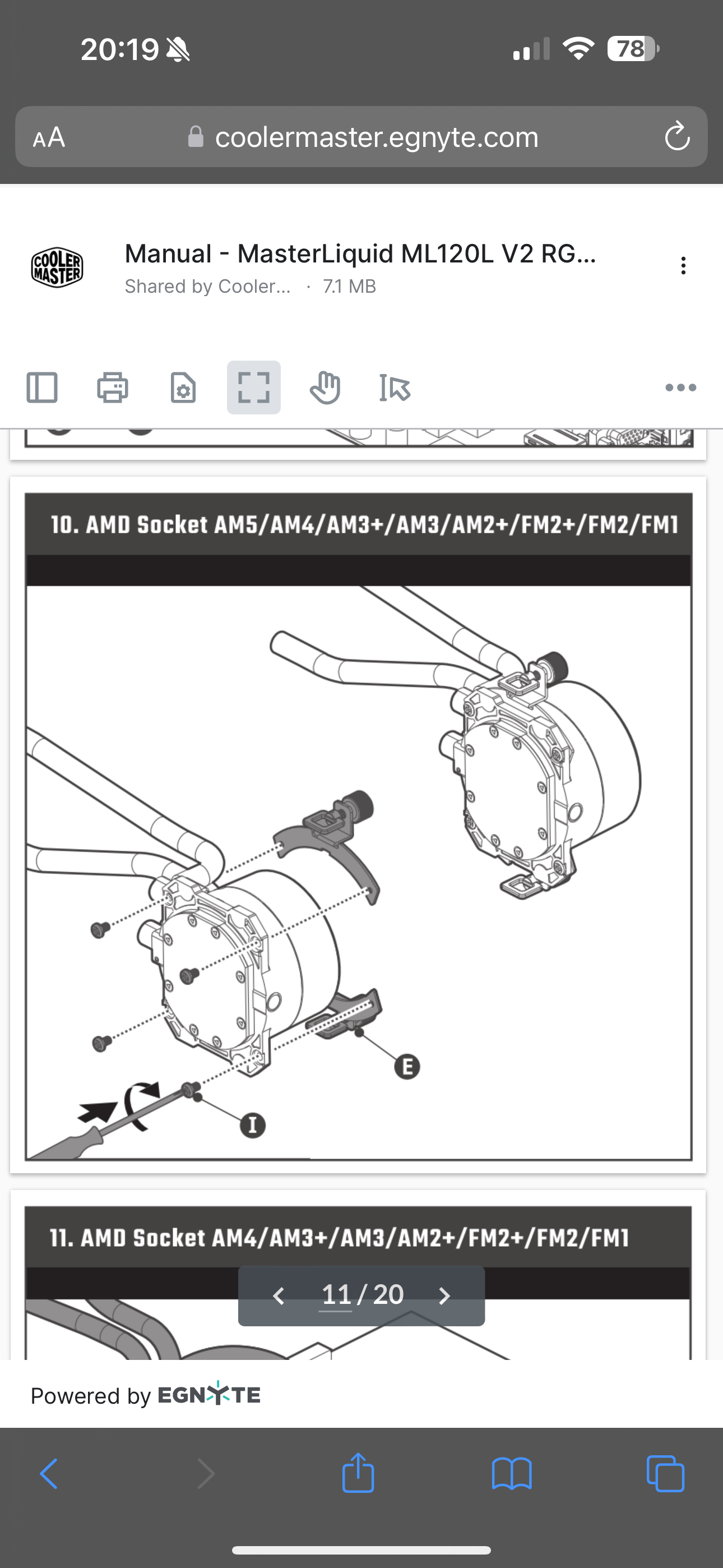 20:19

78

AA coolermaster.egnyte.com

COOLER MASTER

Manual - MasterLiquid ML120L V2 RG...

Shared by Cooler... · 7.1 MB

10. AMD Socket AM5/AM4/AM3+/AM3/AM2+/FM2+/FM2/FM1

E

I

11. AMD Socket AM4/AM3+/AM3/AM2+/FM2+/FM2/FM1

11 / 20

Powered by EGNYTE