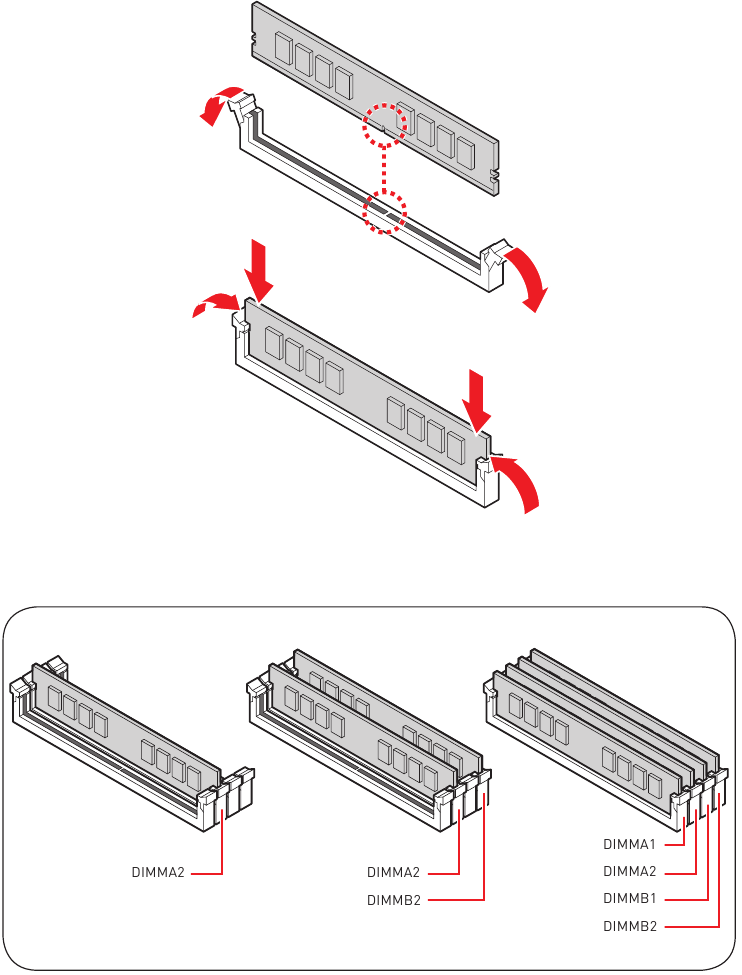 DIMMA2

DIMMA2
DIMMB2

DIMMA1
DIMMA2
DIMMB1
DIMMB2