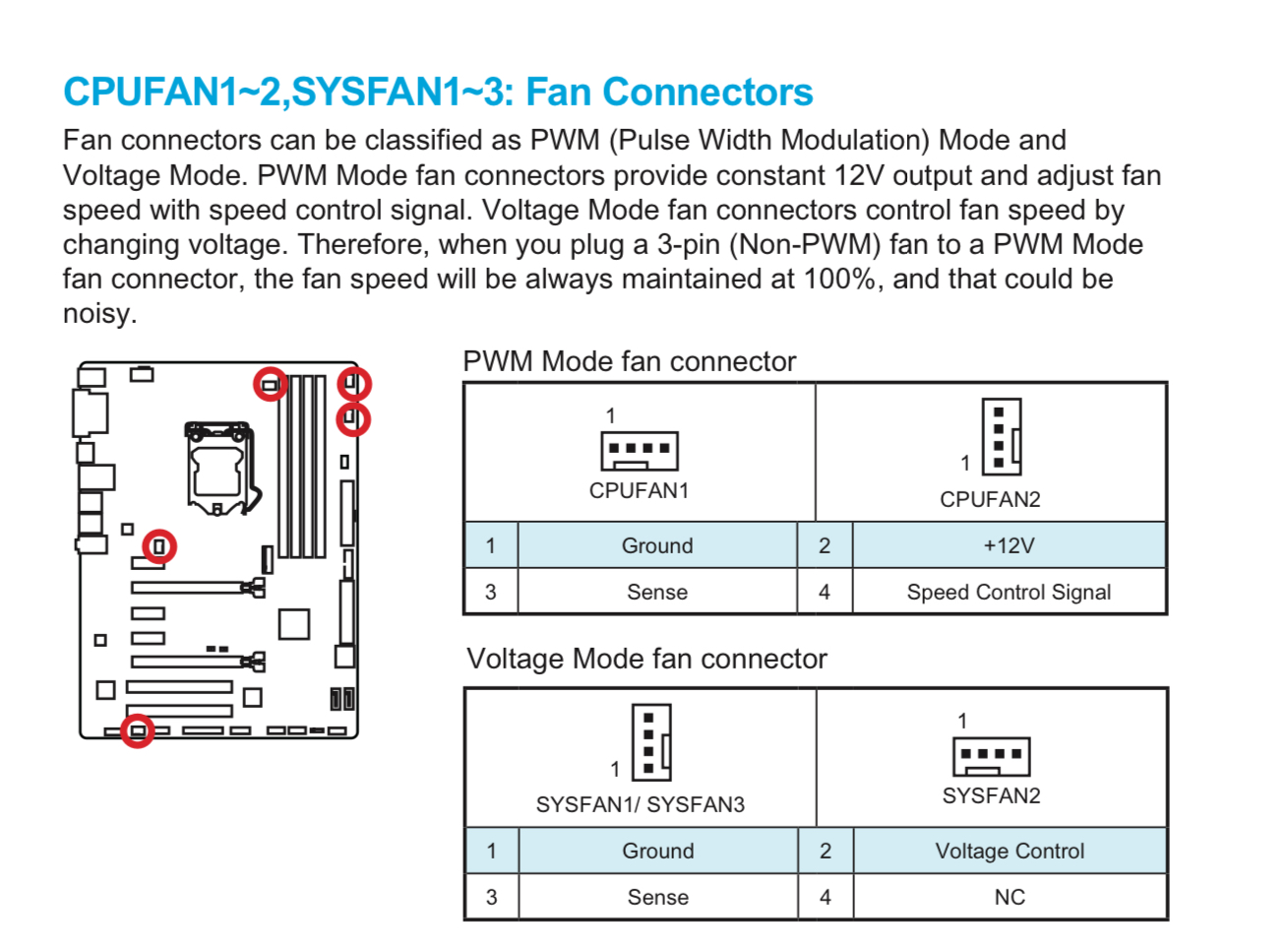 CPUFAN1~2,SYSFAN1~3: Fan Connectors

Fan connectors can be classified as PWM (Pulse Width Modulation) Mode and Voltage Mode. PWM Mode fan connectors provide constant 12V output and adjust fan speed with speed control signal. Voltage Mode fan connectors control fan speed by changing voltage. Therefore, when you plug a 3-pin (Non-PWM) fan to a PWM Mode fan connector, the fan speed will be always maintained at 100%, and that could be noisy.

PWM Mode fan connector

1
CPUFAN1

1
CPUFAN2

| 1 | Ground | 2 | +12V |
|---|---|---|---|
| 3 | Sense | 4 | Speed Control Signal |

Voltage Mode fan connector

1
SYSFAN1/ SYSFAN3

1
SYSFAN2

| 1 | Ground | 2 | Voltage Control |
|---|---|---|---|
| 3 | Sense | 4 | NC |