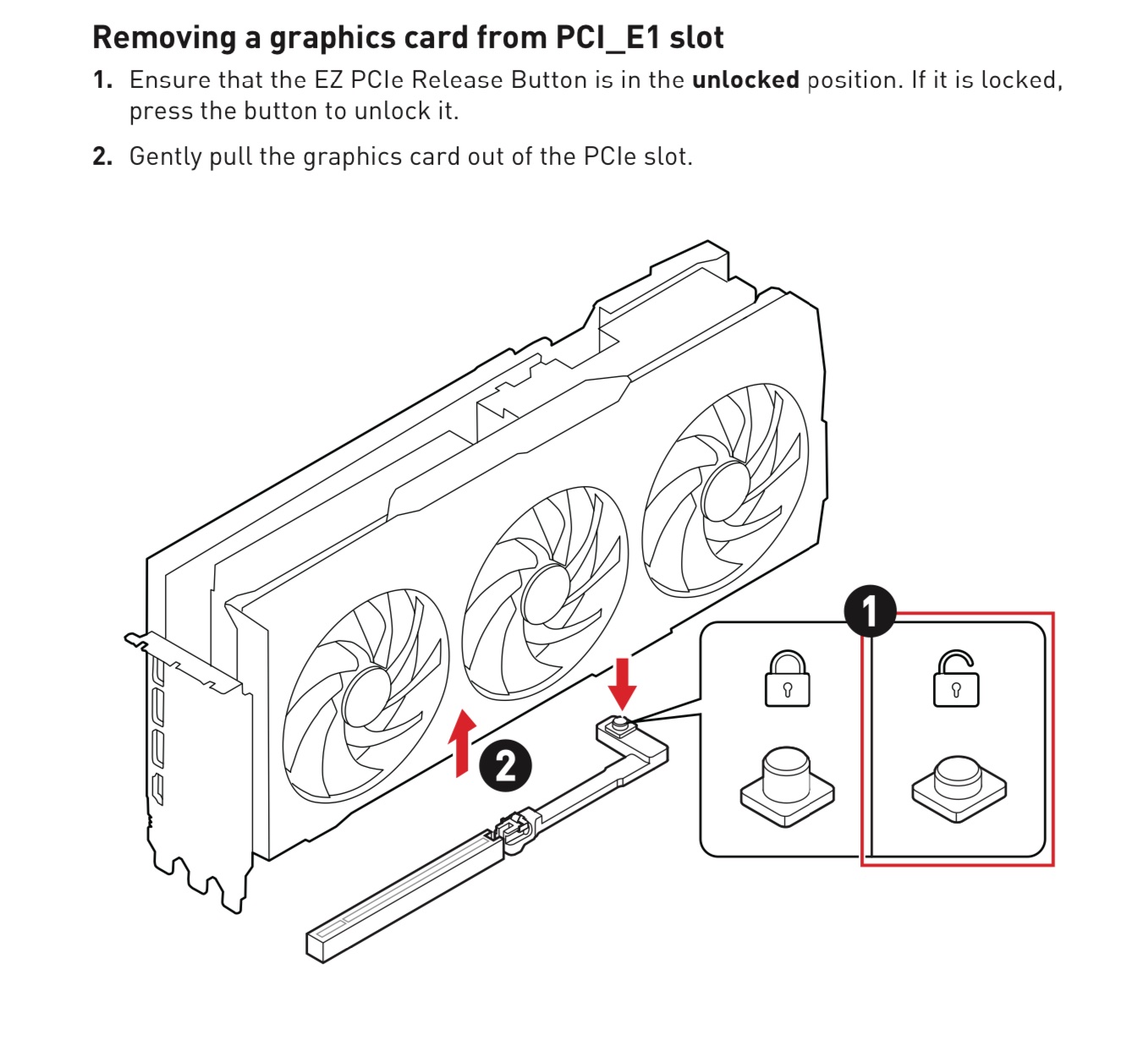 Removing a graphics card from PCI_E1 slot

1. Ensure that the EZ PCIe Release Button is in the unlocked position. If it is locked, press the button to unlock it.

2. Gently pull the graphics card out of the PCIe slot.

1

2