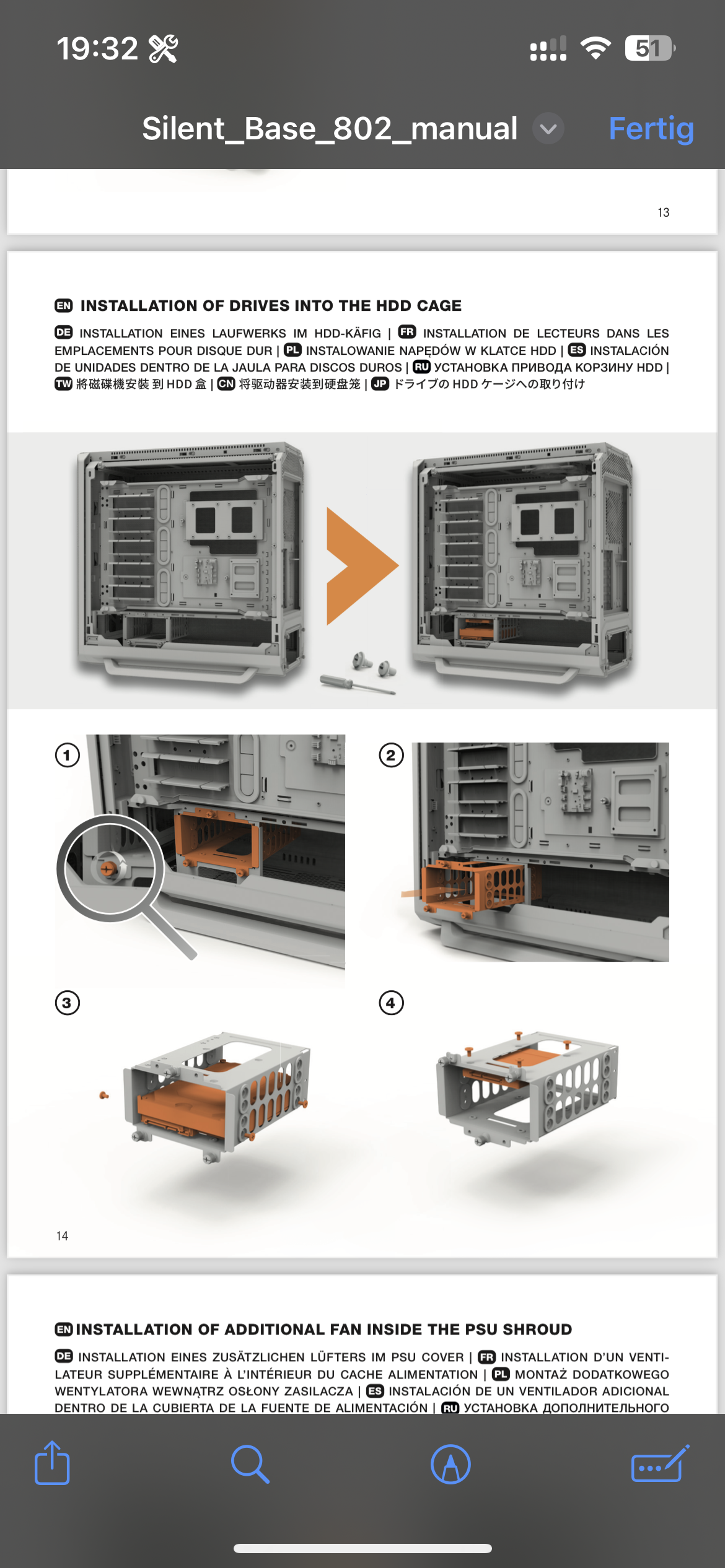 19:32

51

Silent_Base_802_manual

Fertig

13

EN INSTALLATION OF DRIVES INTO THE HDD CAGE

DE INSTALLATION EINES LAUFWERKS IM HDD-KÄFIG | FR INSTALLATION DE LECTEURS DANS LES EMPLACEMENTS POUR DISQUE DUR | PL INSTALOWANIE NAPĘDÓW W KLATCE HDD | ES INSTALACIÓN DE UNIDADES DENTRO DE LA JAULA PARA DISCOS DUROS | RU УСТАНОВКА ПРИВОДА КОРЗИНУ HDD | TW 將磁碟機安裝 到 HDD 盒 | CN 将驱动器安装到硬盘笼 | JP ドライブの HDD ケージへの取り付け

1

2

3

4

14

EN INSTALLATION OF ADDITIONAL FAN INSIDE THE PSU SHROUD

DE INSTALLATION EINES ZUSÄTZLICHEN LÜFTERS IM PSU COVER | FR INSTALLATION D'UN VENTILATEUR SUPPLÉMENTAIRE À L'INTÉRIEUR DU CACHE ALIMENTATION | PL MONTAŻ DODATKOWEGO WENTYLATORA WEWNĄTRZ OSŁONY ZASILACZA | ES INSTALACIÓN DE UN VENTILADOR ADICIONAL DENTRO DE LA CUBIERTA DE LA FUENTE DE ALIMENTACIÓN | RU УСТАНОВКА ДОПОЛНИТЕЛЬНОГО