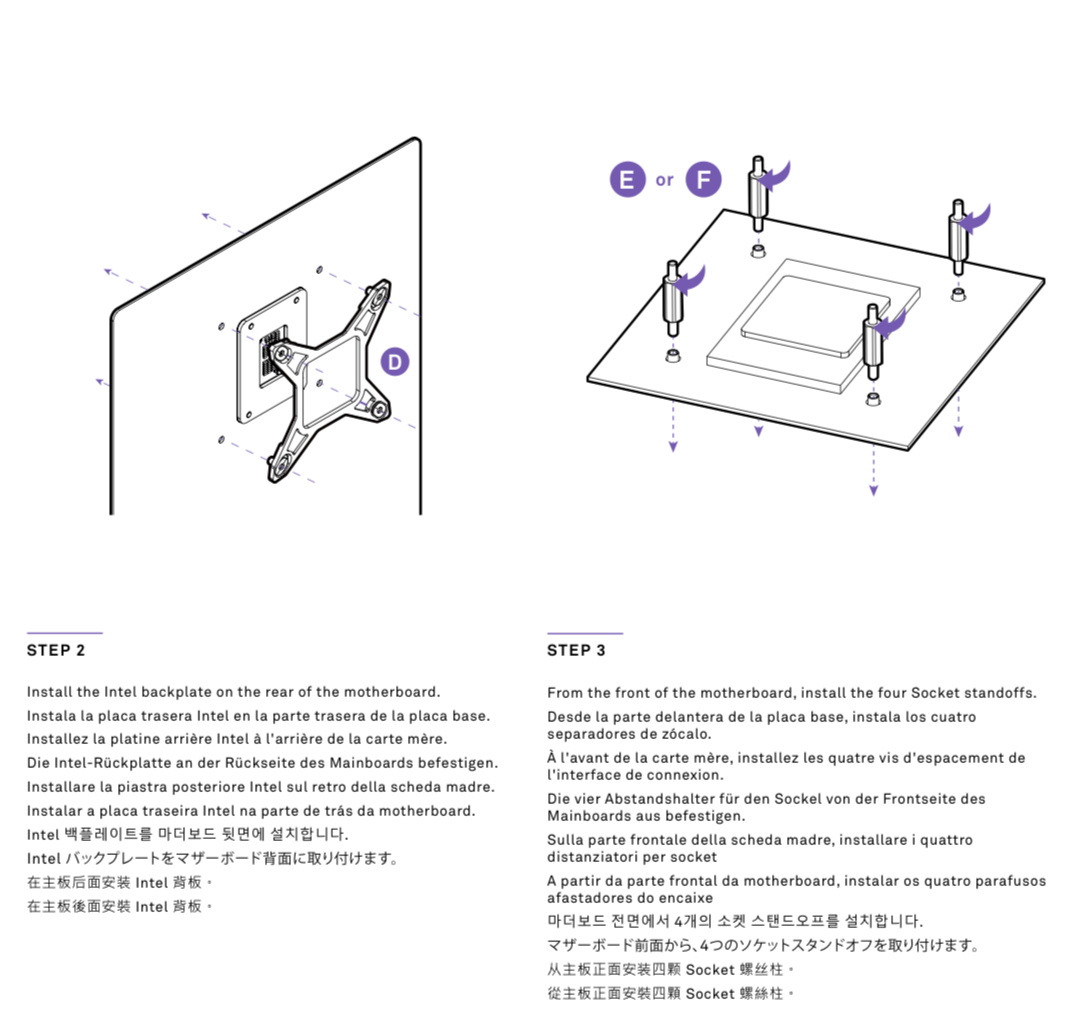 D

E or F

STEP 2

Install the Intel backplate on the rear of the motherboard.
Instala la placa trasera Intel en la parte trasera de la placa base.
Installez la platine arrière Intel à l'arrière de la carte mère.
Die Intel-Rückplatte an der Rückseite des Mainboards befestigen.
Installare la piastra posteriore Intel sul retro della scheda madre.
Instalar a placa traseira Intel na parte de trás da motherboard.
Intel 백플레이트를 마더보드 뒷면에 설치합니다.
Intel バックプレートをマザーボード背面に取り付けます。
在主板后面安装 Intel 背板。
在主板後面安裝 Intel 背板。

STEP 3

From the front of the motherboard, install the four Socket standoffs.
Desde la parte delantera de la placa base, instala los cuatro separadores de zócalo.
À l'avant de la carte mère, installez les quatre vis d'espacement de l'interface de connexion.
Die vier Abstandshalter für den Sockel von der Frontseite des Mainboards aus befestigen.
Sulla parte frontale della scheda madre, installare i quattro distanziatori per socket
A partir da parte frontal da motherboard, instalar os quatro parafusos afastadores do encaixe
마더보드 전면에서 4개의 소켓 스탠드오프를 설치합니다.
マザーボード前面から、4つのソケットスタンドオフを取り付けます。
从主板正面安装四颗 Socket 螺丝柱。
從主板正面安裝四顆 Socket 螺絲柱。