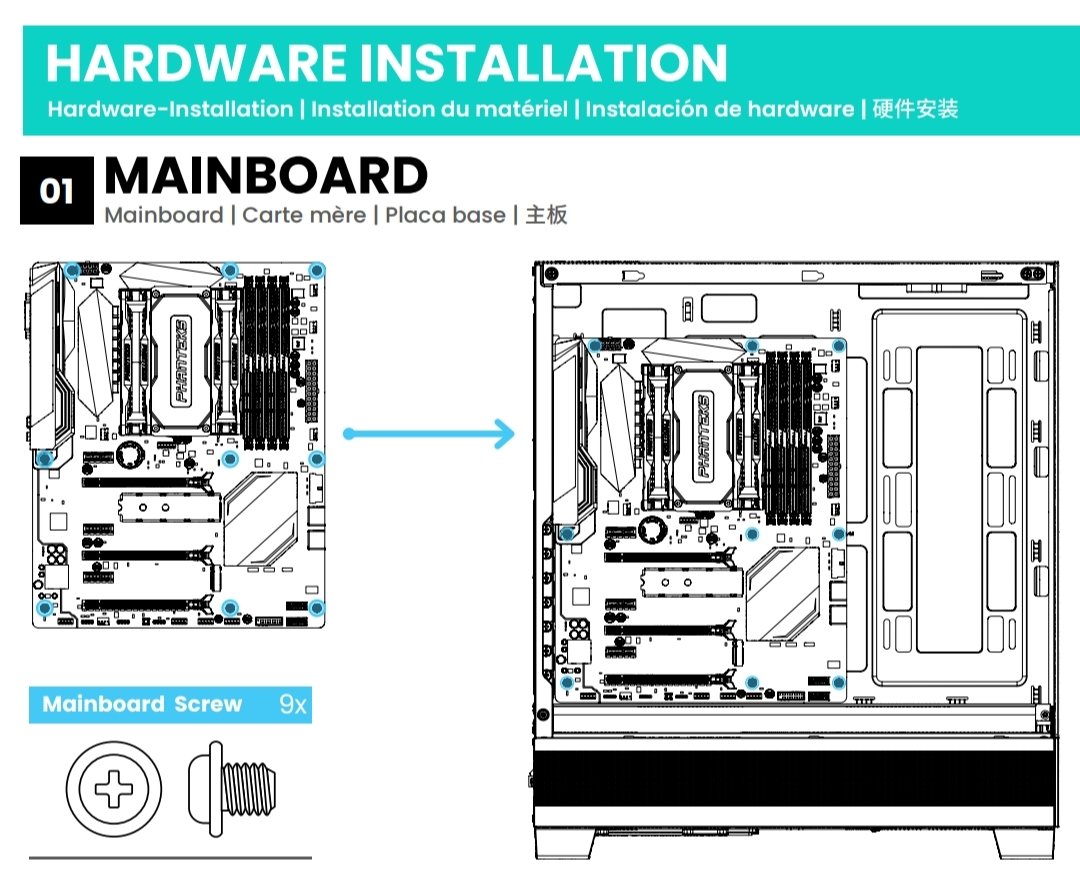 HARDWARE INSTALLATION
Hardware-Installation | Installation du matériel | Instalación de hardware | 硬件安装

01 MAINBOARD
Mainboard | Carte mère | Placa base | 主板

PHANTEKS

PHANTEKS

Mainboard Screw 9x