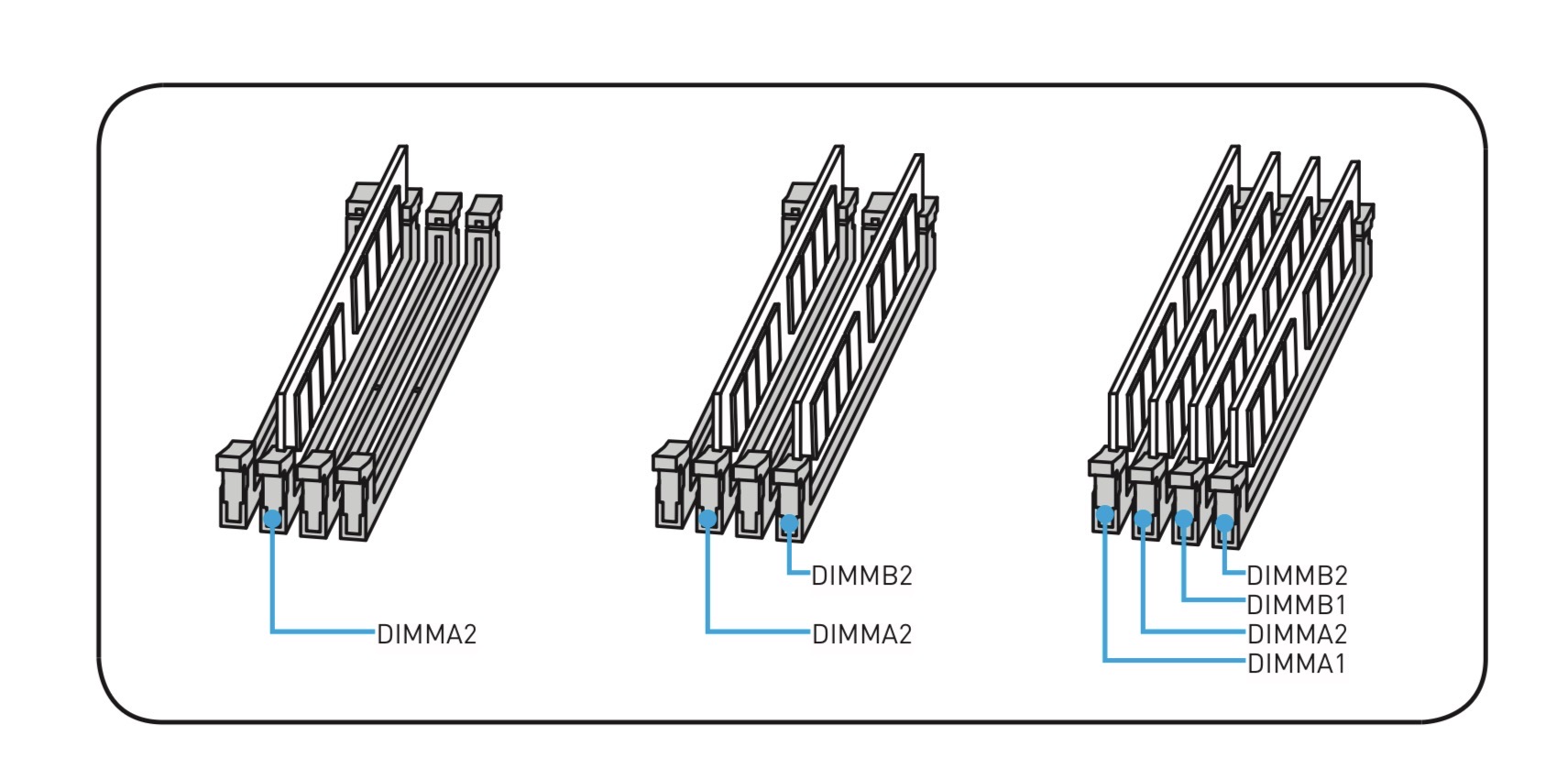 DIMMA2

DIMMB2
DIMMA2

DIMMB2
DIMMB1
DIMMA2
DIMMA1