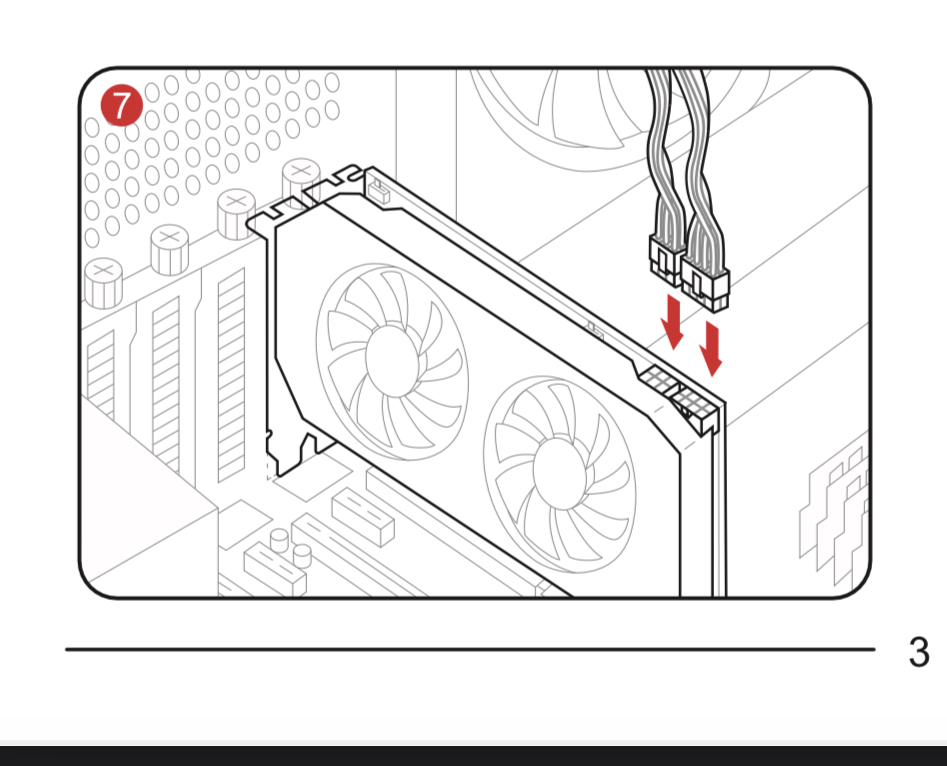 7

3