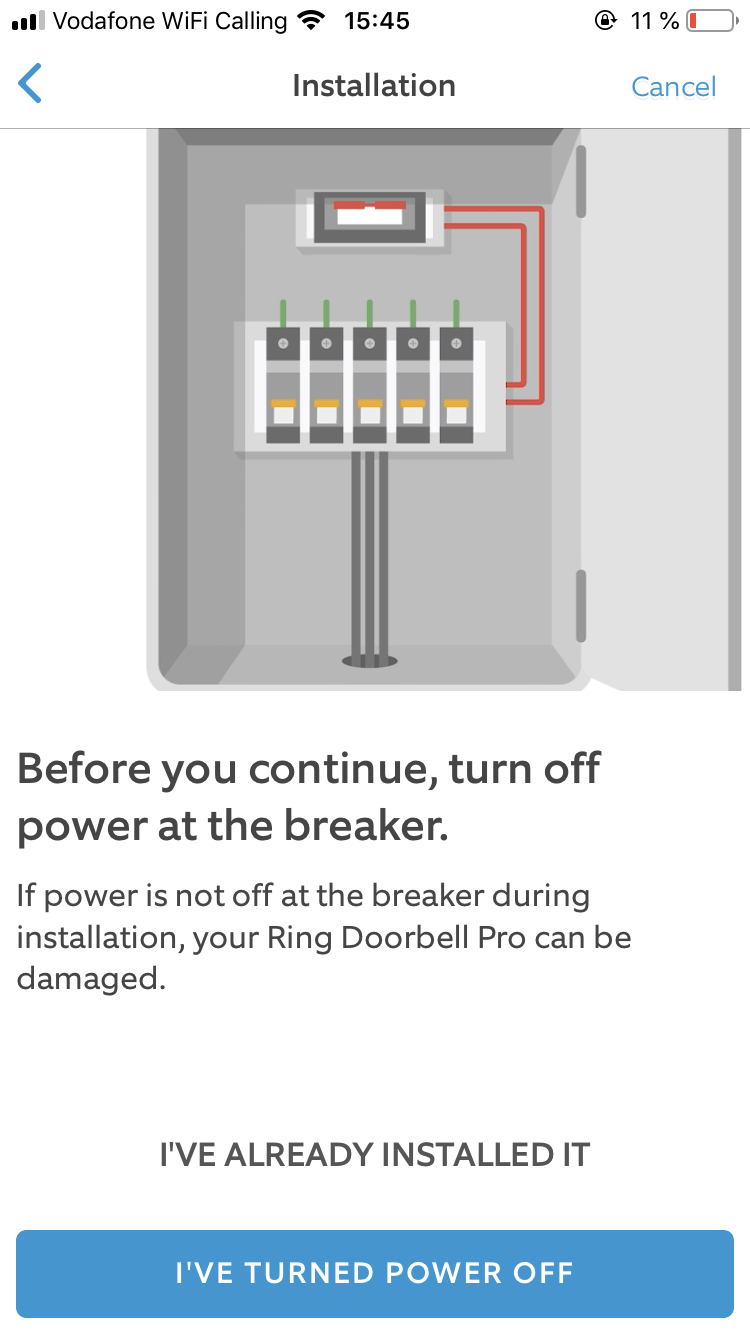 Vodafone WiFi Calling 15:45 11 %

Installation Cancel

Before you continue, turn off power at the breaker.

If power is not off at the breaker during installation, your Ring Doorbell Pro can be damaged.

I'VE ALREADY INSTALLED IT

I'VE TURNED POWER OFF