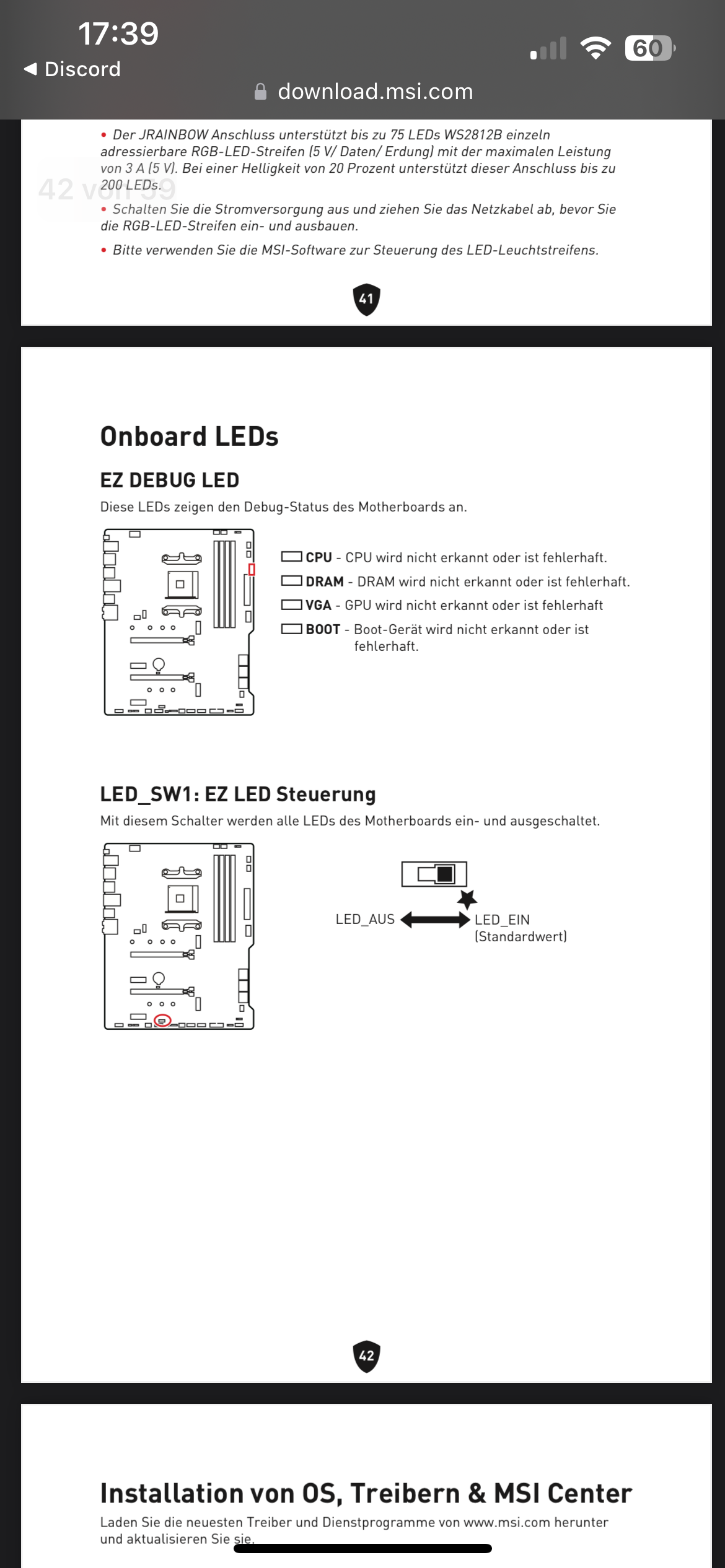 17:39
◀ Discord
60
download.msi.com

• Der JRAINBOW Anschluss unterstützt bis zu 75 LEDs WS2812B einzeln adressierbare RGB-LED-Streifen (5 V/ Daten/ Erdung) mit der maximalen Leistung von 3 A (5 V). Bei einer Helligkeit von 20 Prozent unterstützt dieser Anschluss bis zu 200 LEDs.

42 von 59

• Schalten Sie die Stromversorgung aus und ziehen Sie das Netzkabel ab, bevor Sie die RGB-LED-Streifen ein- und ausbauen.

• Bitte verwenden Sie die MSI-Software zur Steuerung des LED-Leuchtstreifens.

41

Onboard LEDs

EZ DEBUG LED

Diese LEDs zeigen den Debug-Status des Motherboards an.

CPU - CPU wird nicht erkannt oder ist fehlerhaft.
DRAM - DRAM wird nicht erkannt oder ist fehlerhaft.
VGA - GPU wird nicht erkannt oder ist fehlerhaft
BOOT - Boot-Gerät wird nicht erkannt oder ist fehlerhaft.

LED_SW1: EZ LED Steuerung

Mit diesem Schalter werden alle LEDs des Motherboards ein- und ausgeschaltet.

LED_AUS
LED_EIN (Standardwert)

42

Installation von OS, Treibern & MSI Center

Laden Sie die neuesten Treiber und Dienstprogramme von www.msi.com herunter und aktualisieren Sie sie.