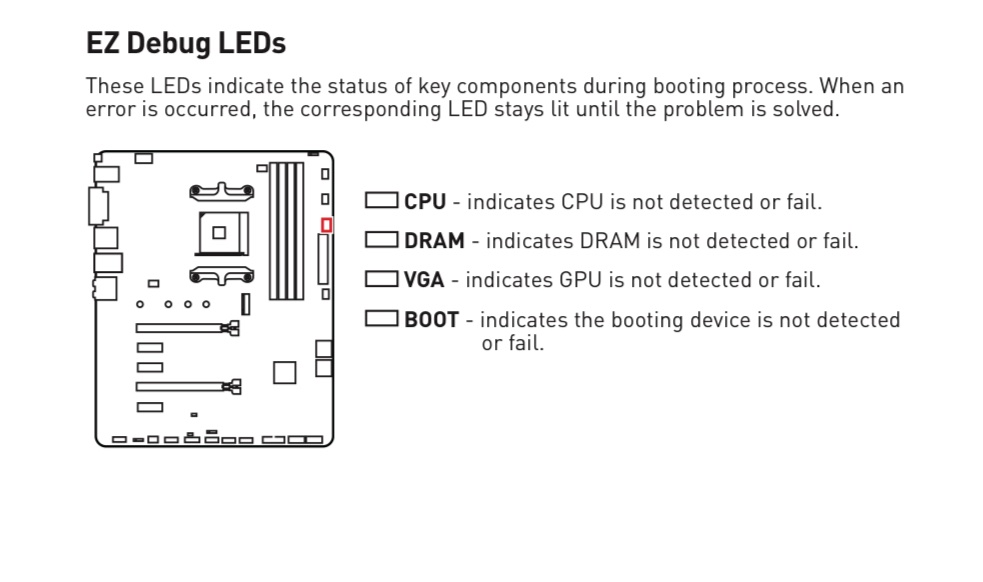 EZ Debug LEDs

These LEDs indicate the status of key components during booting process. When an error is occurred, the corresponding LED stays lit until the problem is solved.

CPU - indicates CPU is not detected or fail.

DRAM - indicates DRAM is not detected or fail.

VGA - indicates GPU is not detected or fail.

BOOT - indicates the booting device is not detected or fail.