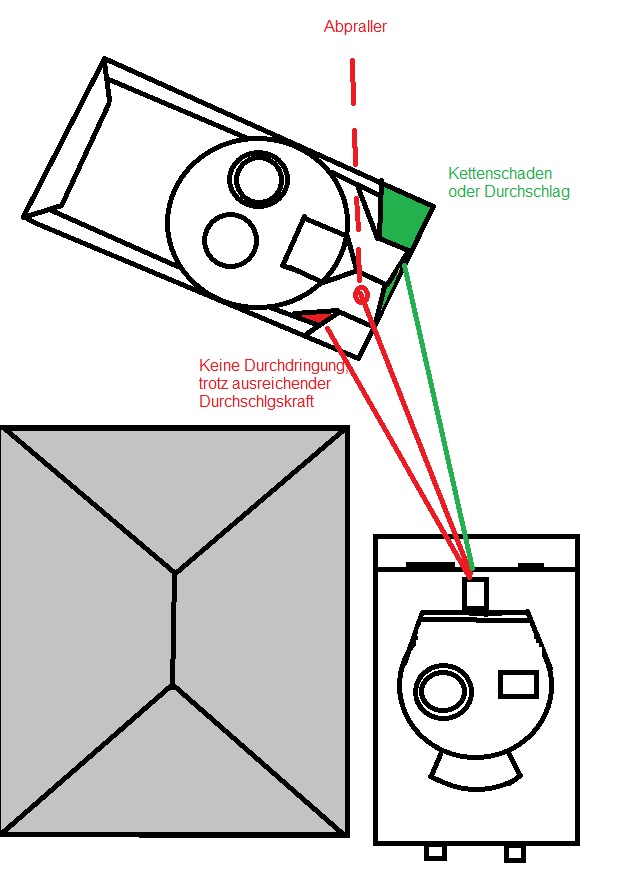 Abpraller

Kettenschaden oder Durchschlag

Keine Durchdringung, trotz ausreichender Durchschlgskraft