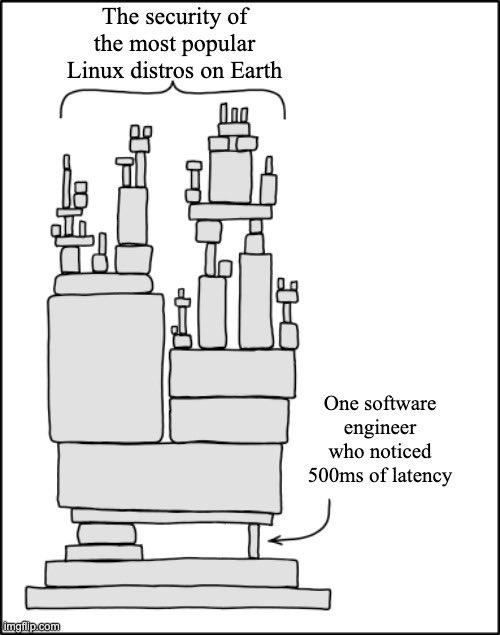 The security of the most popular Linux distros on Earth

One software engineer who noticed 500ms of latency

imgflip.com