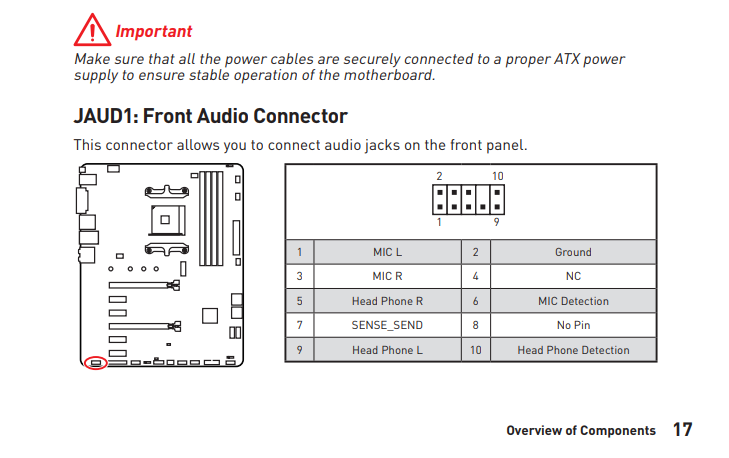 Important
Make sure that all the power cables are securely connected to a proper ATX power supply to ensure stable operation of the motherboard.

JAUD1: Front Audio Connector
This connector allows you to connect audio jacks on the front panel.

2 10
1 9

| 1 | MIC L | 2 | Ground |
|---|---|---|---|
| 3 | MIC R | 4 | NC |
| 5 | Head Phone R | 6 | MIC Detection |
| 7 | SENSE_SEND | 8 | No Pin |
| 9 | Head Phone L | 10 | Head Phone Detection |

Overview of Components 17