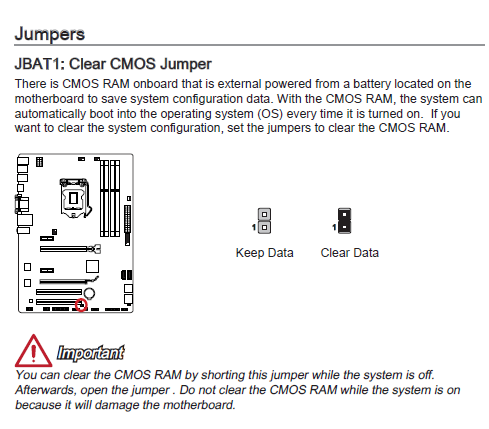 Jumpers

JBAT1: Clear CMOS Jumper

There is CMOS RAM onboard that is external powered from a battery located on the motherboard to save system configuration data. With the CMOS RAM, the system can automatically boot into the operating system (OS) every time it is turned on. If you want to clear the system configuration, set the jumpers to clear the CMOS RAM.

1

Keep Data

1

Clear Data

Important

You can clear the CMOS RAM by shorting this jumper while the system is off. Afterwards, open the jumper . Do not clear the CMOS RAM while the system is on because it will damage the motherboard.