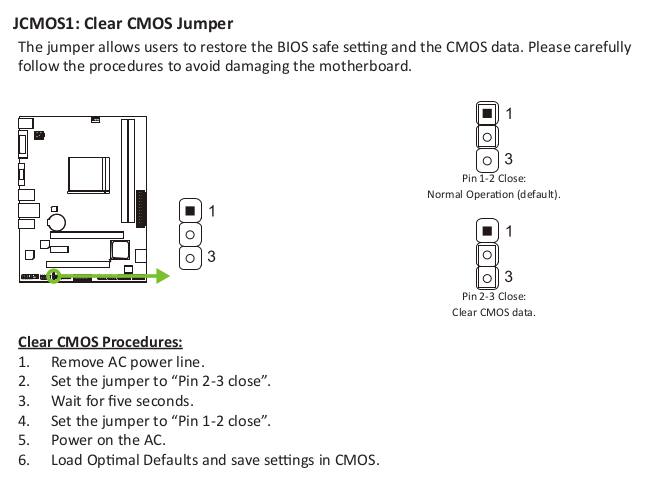 JCMOS1: Clear CMOS Jumper

The jumper allows users to restore the BIOS safe setting and the CMOS data. Please carefully follow the procedures to avoid damaging the motherboard.

1

3

1

3

Pin 1-2 Close:
Normal Operation (default).

1

3

Pin 2-3 Close:
Clear CMOS data.

Clear CMOS Procedures:
1. Remove AC power line.
2. Set the jumper to “Pin 2-3 close”.
3. Wait for five seconds.
4. Set the jumper to “Pin 1-2 close”.
5. Power on the AC.
6. Load Optimal Defaults and save settings in CMOS.