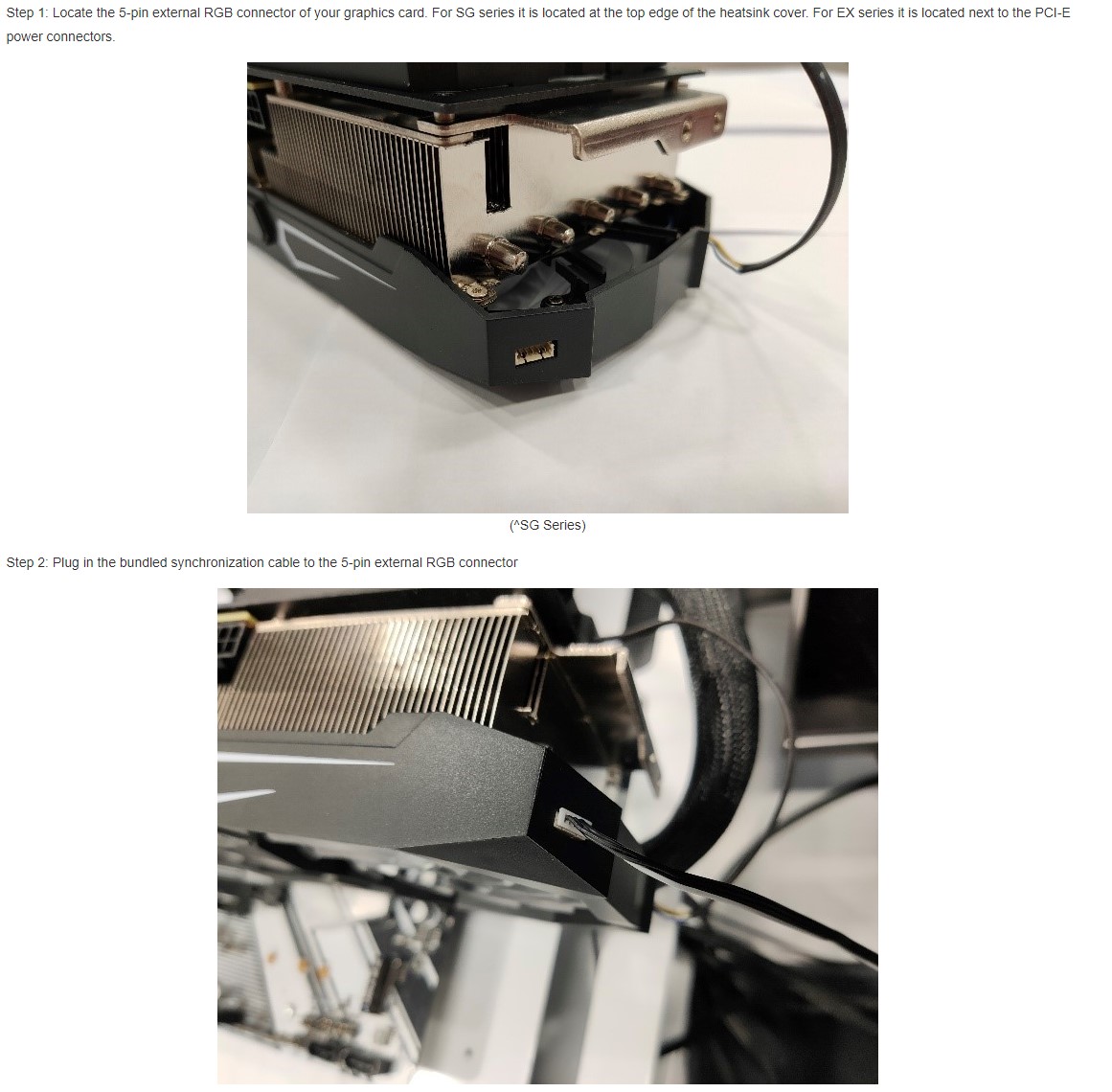 Step 1: Locate the 5-pin external RGB connector of your graphics card. For SG series it is located at the top edge of the heatsink cover. For EX series it is located next to the PCI-E power connectors.

(^SG Series)

Step 2: Plug in the bundled synchronization cable to the 5-pin external RGB connector