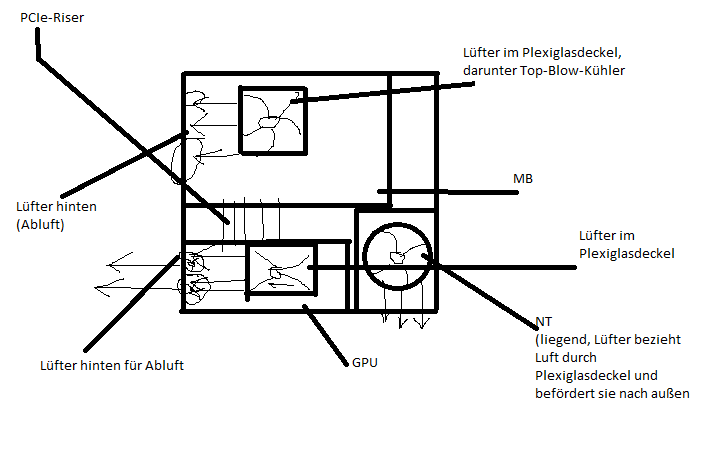 PCIe-Riser

Lüfter im Plexiglasdeckel, darunter Top-Blow-Kühler

MB

Lüfter hinten (Abluft)

Lüfter im Plexiglasdeckel

NT (liegend, Lüfter bezieht Luft durch Plexiglasdeckel und befördert sie nach außen

Lüfter hinten für Abluft

GPU