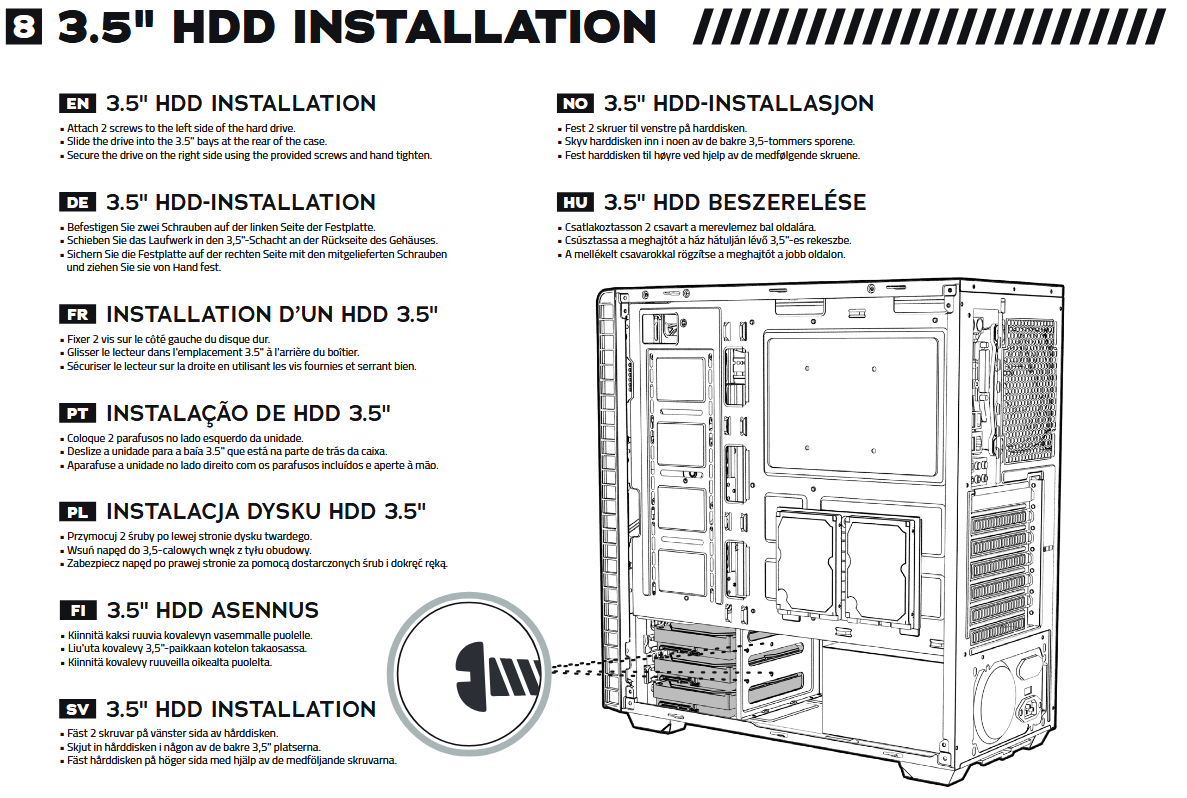 8 3.5" HDD INSTALLATION

EN 3.5" HDD INSTALLATION
▪ Attach 2 screws to the left side of the hard drive.
▪ Slide the drive into the 3.5" bays at the rear of the case.
▪ Secure the drive on the right side using the provided screws and hand tighten.

DE 3.5" HDD-INSTALLATION
▪ Befestigen Sie zwei Schrauben auf der linken Seite der Festplatte.
▪ Schieben Sie das Laufwerk in den 3,5"-Schacht an der Rückseite des Gehäuses.
▪ Sichern Sie die Festplatte auf der rechten Seite mit den mitgelieferten Schrauben und ziehen Sie sie von Hand fest.

FR INSTALLATION D'UN HDD 3.5"
▪ Fixer 2 vis sur le côté gauche du disque dur.
▪ Glisser le lecteur dans l'emplacement 3.5" à l'arrière du boîtier.
▪ Sécuriser le lecteur sur la droite en utilisant les vis fournies et serrant bien.

PT INSTALAÇÃO DE HDD 3.5"
▪ Coloque 2 parafusos no lado esquerdo da unidade.
▪ Deslize a unidade para a baía 3.5" que está na parte de trás da caixa.
▪ Aparafuse a unidade no lado direito com os parafusos incluídos e aperte à mão.

PL INSTALACJA DYSKU HDD 3.5"
▪ Przymocuj 2 śruby po lewej stronie dysku twardego.
▪ Wsuń napęd do 3,5-calowych wnęk z tyłu obudowy.
▪ Zabezpiecz napęd po prawej stronie za pomocą dostarczonych śrub i dokręć ręką.

FI 3.5" HDD ASENNUS
▪ Kiinnitä kaksi ruuvia kovalevyn vasemmalle puolelle.
▪ Liu'uta kovalevy 3,5"-paikkaan kotelon takaosassa.
▪ Kiinnitä kovalevy ruuveilla oikealta puolelta.

SV 3.5" HDD INSTALLATION
▪ Fäst 2 skruvar på vänster sida av hårddisken.
▪ Skjut in hårddisken i någon av de bakre 3,5" platserna.
▪ Fäst hårddisken på höger sida med hjälp av de medföljande skruvarna.

NO 3.5" HDD-INSTALLASJON
▪ Fest 2 skruer til venstre på harddisken.
▪ Skyv harddisken inn i noen av de bakre 3,5-tommers sporene.
▪ Fest harddisken til høyre ved hjelp av de medfølgende skruene.

HU 3.5" HDD BESZERELÉSE
▪ Csatlakoztasson 2 csavart a merevlemez bal oldalára.
▪ Csúsztassa a meghajtót a ház hátulján lévő 3,5"-es rekeszbe.
▪ A mellékelt csavarokkal rögzítse a meghajtót a jobb oldalon.