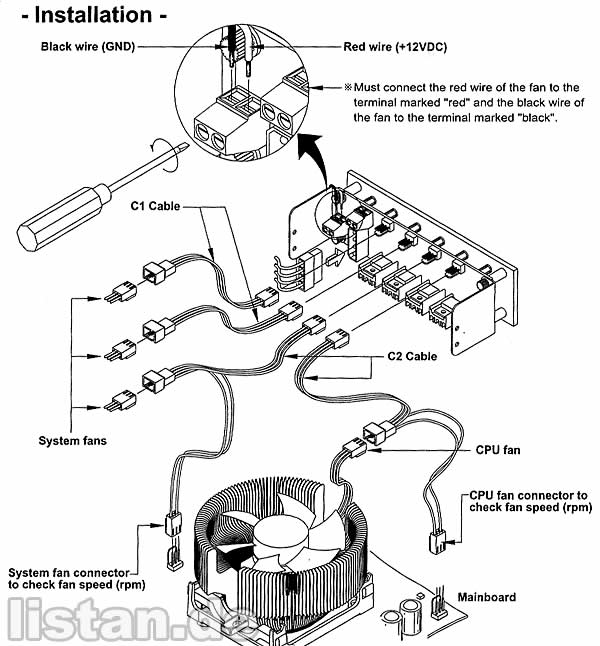 - Installation -

Black wire (GND)

Red wire (+12VDC)

※Must connect the red wire of the fan to the terminal marked "red" and the black wire of the fan to the terminal marked "black".

C1 Cable

C2 Cable

System fans

CPU fan

CPU fan connector to check fan speed (rpm)

System fan connector to check fan speed (rpm)

Mainboard

listan.de