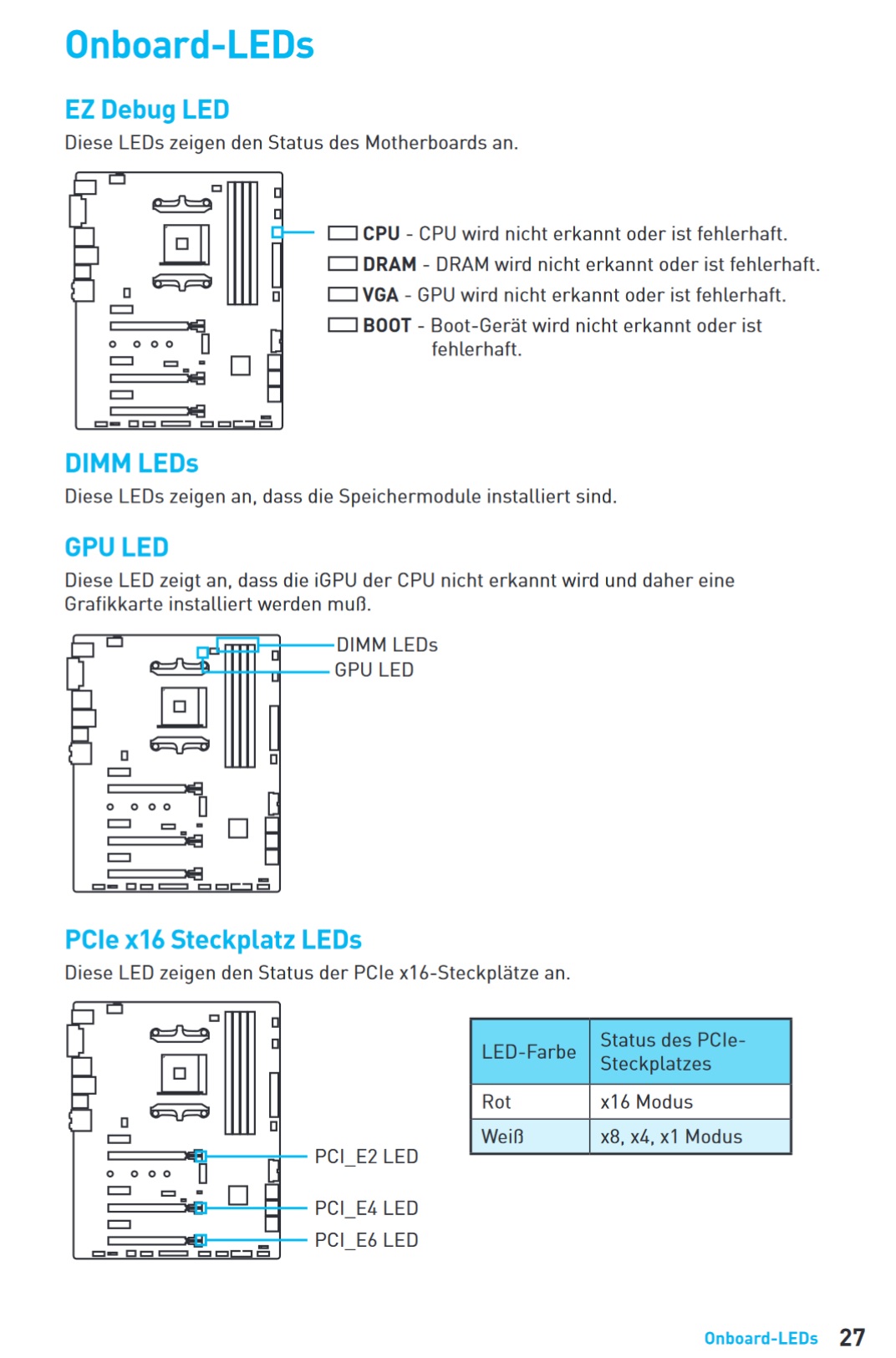 Onboard-LEDs

EZ Debug LED

Diese LEDs zeigen den Status des Motherboards an.

CPU - CPU wird nicht erkannt oder ist fehlerhaft.
DRAM - DRAM wird nicht erkannt oder ist fehlerhaft.
VGA - GPU wird nicht erkannt oder ist fehlerhaft.
BOOT - Boot-Gerät wird nicht erkannt oder ist fehlerhaft.

DIMM LEDs

Diese LEDs zeigen an, dass die Speichermodule installiert sind.

GPU LED

Diese LED zeigt an, dass die iGPU der CPU nicht erkannt wird und daher eine Grafikkarte installiert werden muß.

DIMM LEDs
GPU LED

PCIe x16 Steckplatz LEDs

Diese LED zeigen den Status der PCIe x16-Steckplätze an.

PCI_E2 LED
PCI_E4 LED
PCI_E6 LED

| LED-Farbe | Status des PCIe-Steckplatzes |
|---|---|
| Rot | x16 Modus |
| Weiß | x8, x4, x1 Modus |

Onboard-LEDs 27