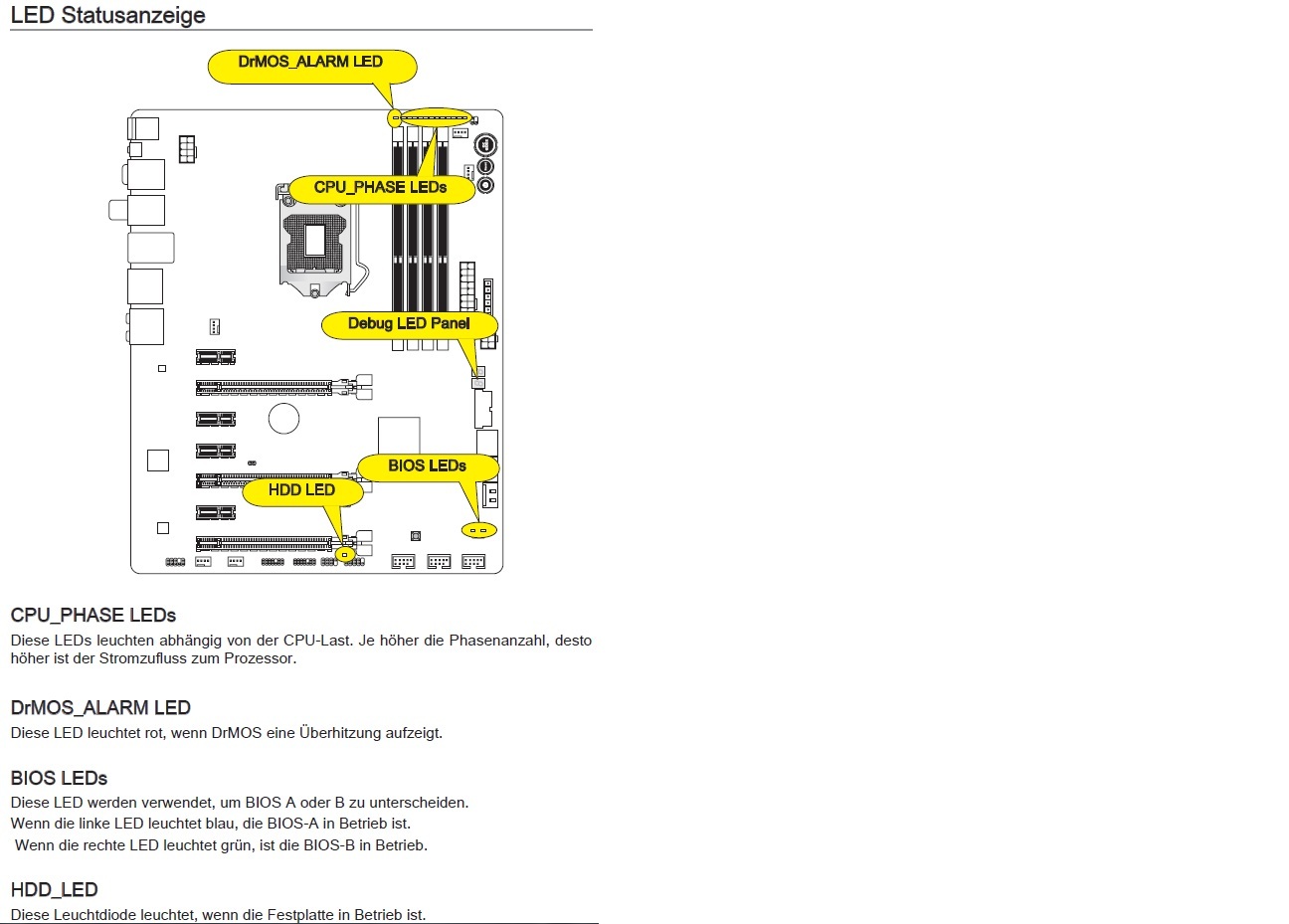 LED Statusanzeige

DrMOS_ALARM LED

CPU_PHASE LEDs

Debug LED Panel

BIOS LEDs

HDD LED

CPU_PHASE LEDs
Diese LEDs leuchten abhängig von der CPU-Last. Je höher die Phasenanzahl, desto höher ist der Stromzufluss zum Prozessor.

DrMOS_ALARM LED
Diese LED leuchtet rot, wenn DrMOS eine Überhitzung aufzeigt.

BIOS LEDs
Diese LED werden verwendet, um BIOS A oder B zu unterscheiden.
Wenn die linke LED leuchtet blau, die BIOS-A in Betrieb ist.
Wenn die rechte LED leuchtet grün, ist die BIOS-B in Betrieb.

HDD_LED
Diese Leuchtdiode leuchtet, wenn die Festplatte in Betrieb ist.