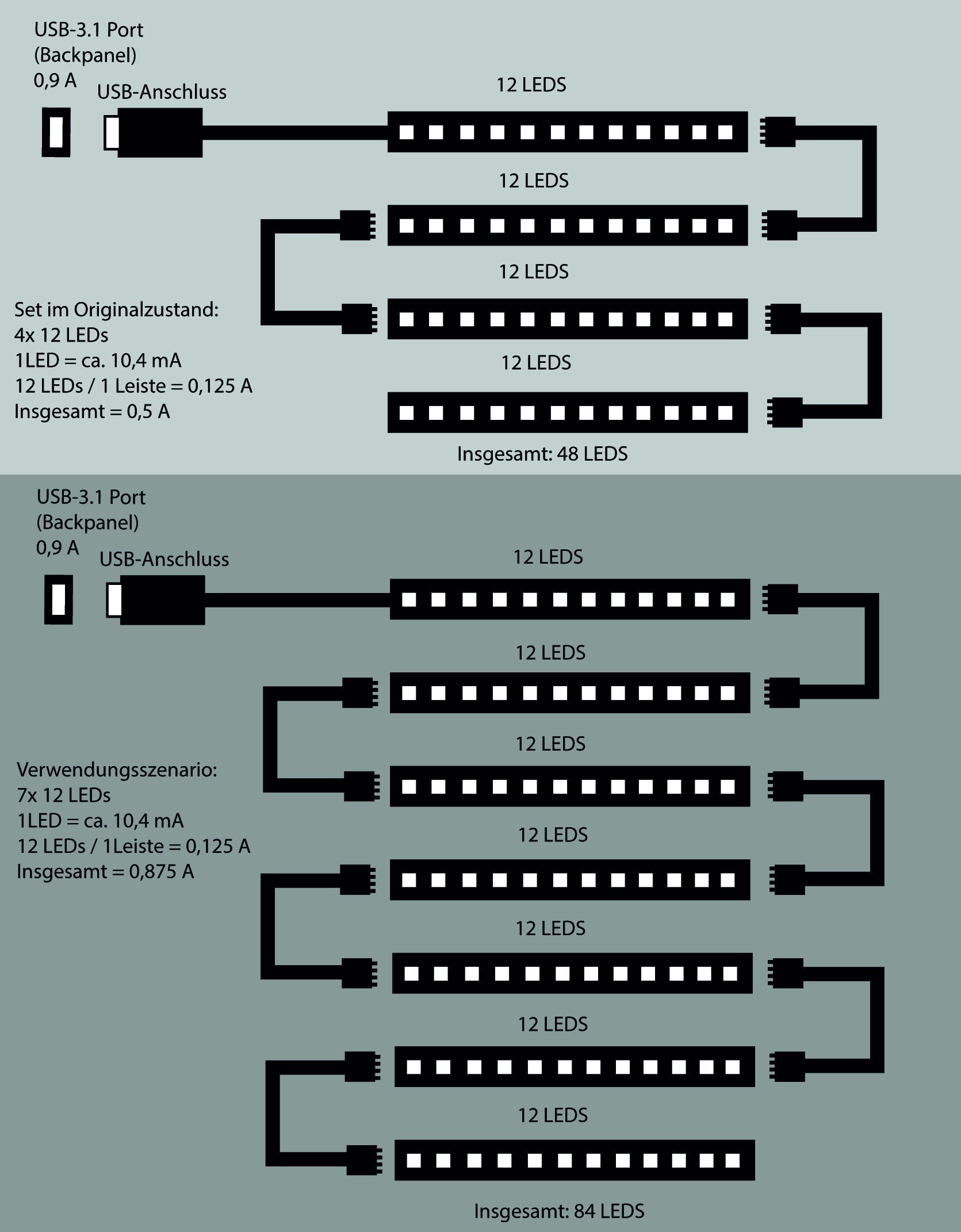 USB-3.1 Port
(Backpanel)
0,9 A

USB-Anschluss

12 LEDS

12 LEDS

12 LEDS

12 LEDS

Set im Originalzustand:
4x 12 LEDs
1LED = ca. 10,4 mA
12 LEDs / 1 Leiste = 0,125 A
Insgesamt = 0,5 A

Insgesamt: 48 LEDS

USB-3.1 Port
(Backpanel)
0,9 A

USB-Anschluss

12 LEDS

12 LEDS

12 LEDS

12 LEDS

12 LEDS

12 LEDS

12 LEDS

Verwendungsszenario:
7x 12 LEDs
1LED = ca. 10,4 mA
12 LEDs / 1Leiste = 0,125 A
Insgesamt = 0,875 A

Insgesamt: 84 LEDS