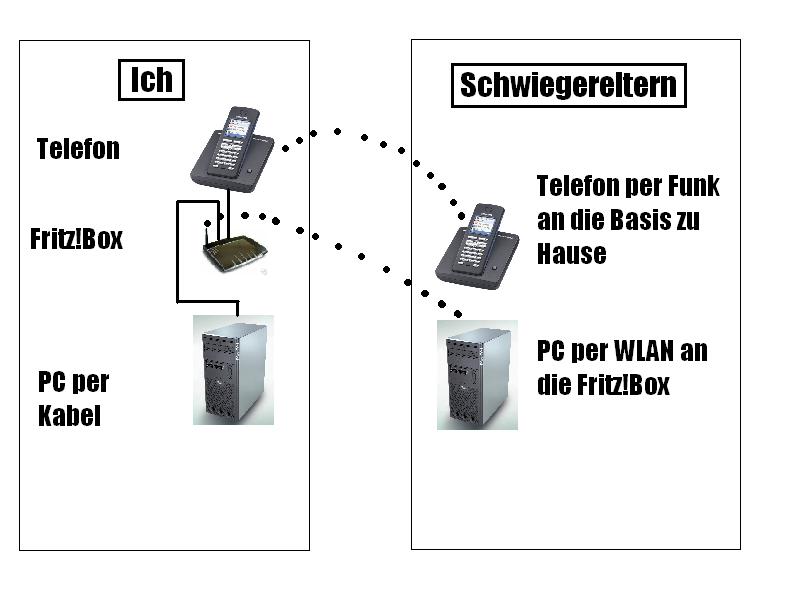 Ich

Telefon

Fritz!Box

PC per Kabel

Schwiegereltern

Telefon per Funk an die Basis zu Hause

PC per WLAN an die Fritz!Box