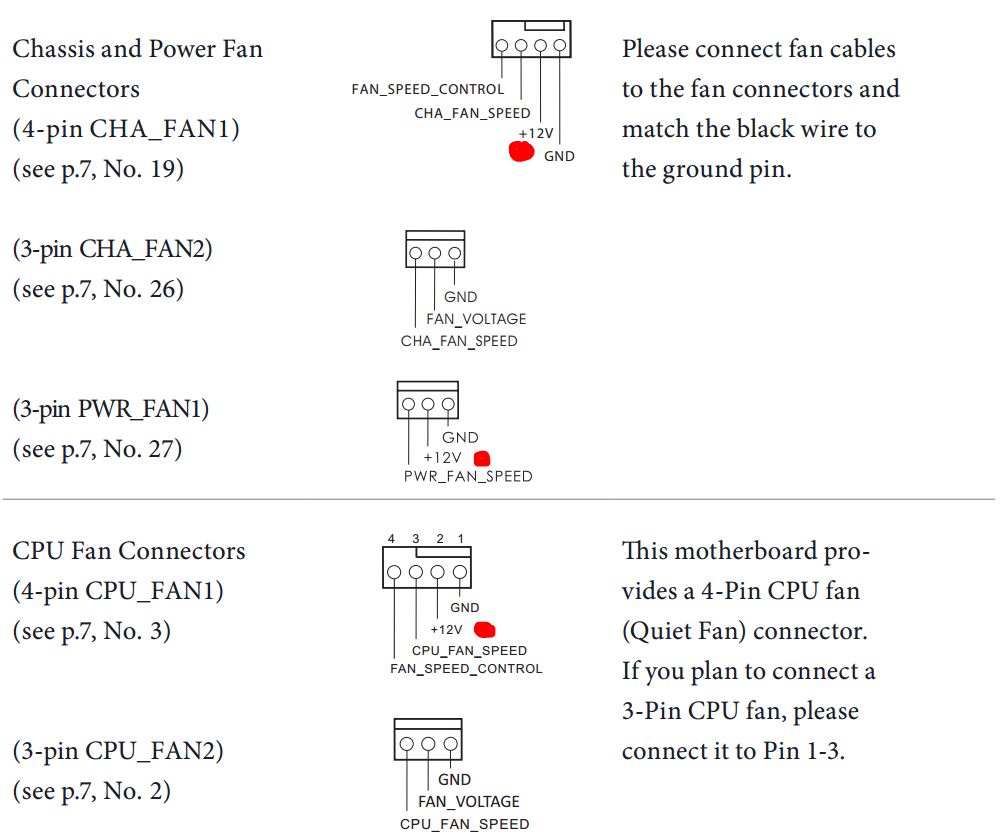 Chassis and Power Fan Connectors
(4-pin CHA_FAN1)
(see p.7, No. 19)

FAN_SPEED_CONTROL
CHA_FAN_SPEED
+12V
GND

Please connect fan cables to the fan connectors and match the black wire to the ground pin.

(3-pin CHA_FAN2)
(see p.7, No. 26)

GND
FAN_VOLTAGE
CHA_FAN_SPEED

(3-pin PWR_FAN1)
(see p.7, No. 27)

GND
+12V
PWR_FAN_SPEED

CPU Fan Connectors
(4-pin CPU_FAN1)
(see p.7, No. 3)

4 3 2 1
GND
+12V
CPU_FAN_SPEED
FAN_SPEED_CONTROL

This motherboard provides a 4-Pin CPU fan (Quiet Fan) connector. If you plan to connect a 3-Pin CPU fan, please connect it to Pin 1-3.

(3-pin CPU_FAN2)
(see p.7, No. 2)

GND
FAN_VOLTAGE
CPU_FAN_SPEED