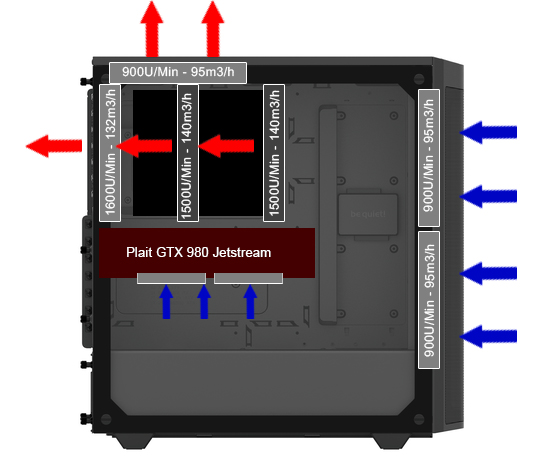 900U/Min - 95m3/h

1600U/Min - 132m3/h

1500U/Min - 140m3/h

1500U/Min - 140m3/h

900U/Min - 95m3/h

900U/Min - 95m3/h

be quiet!

Plait GTX 980 Jetstream