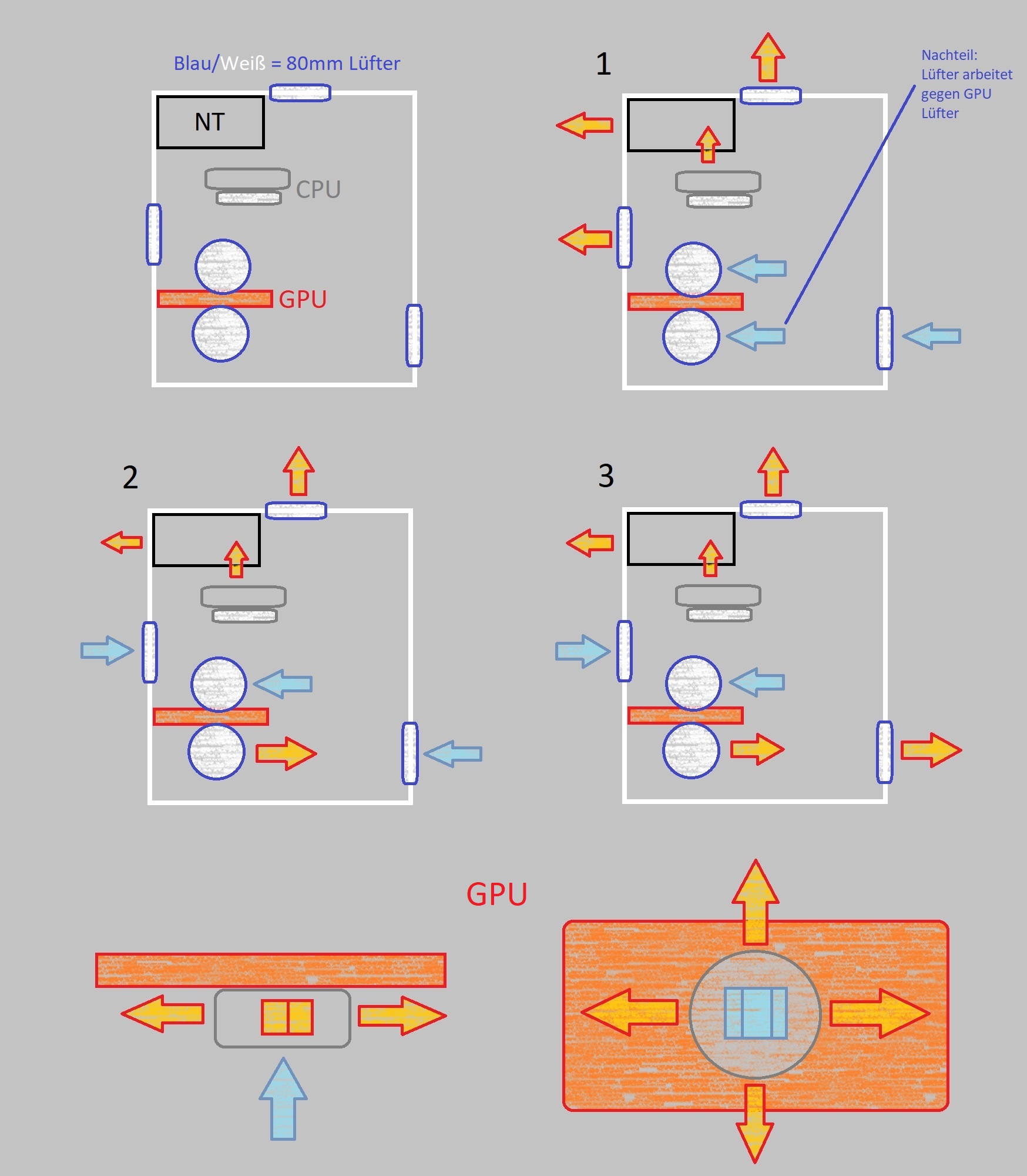 Blau/Weiß = 80mm Lüfter

NT

CPU

GPU

1

Nachteil:
Lüfter arbeitet gegen GPU Lüfter

2

3

GPU