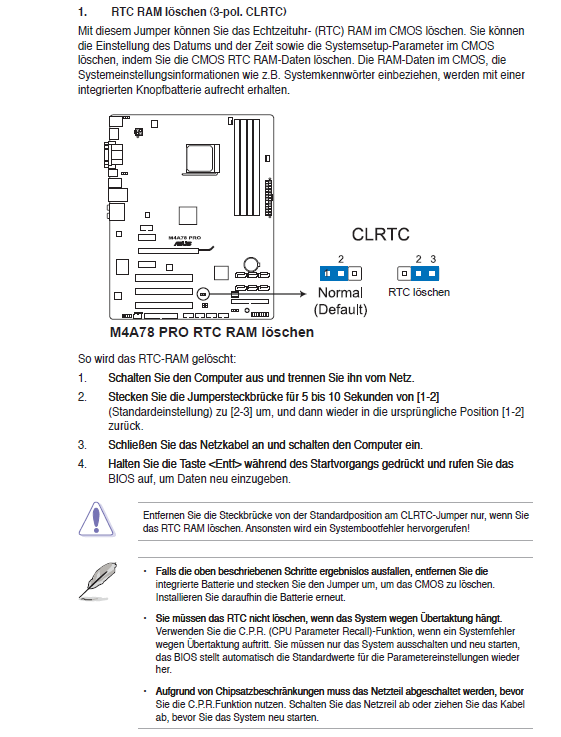 1. RTC RAM löschen (3-pol. CLRTC)

Mit diesem Jumper können Sie das Echtzeituhr- (RTC) RAM im CMOS löschen. Sie können die Einstellung des Datums und der Zeit sowie die Systemsetup-Parameter im CMOS löschen, indem Sie die CMOS RTC RAM-Daten löschen. Die RAM-Daten im CMOS, die Systemeinstellungsinformationen wie z.B. Systemkennwörter einbeziehen, werden mit einer integrierten Knopfbatterie aufrecht erhalten.

M4A78 PRO

CLRTC

2

2 3

Normal (Default)

RTC löschen

M4A78 PRO RTC RAM löschen

So wird das RTC-RAM gelöscht:

1. Schalten Sie den Computer aus und trennen Sie ihn vom Netz.

2. Stecken Sie die Jumpersteckbrücke für 5 bis 10 Sekunden von [1-2] (Standardeinstellung) zu [2-3] um, und dann wieder in die ursprüngliche Position [1-2] zurück.

3. Schließen Sie das Netzkabel an und schalten den Computer ein.

4. Halten Sie die Taste <Entf> während des Startvorgangs gedrückt und rufen Sie das BIOS auf, um Daten neu einzugeben.

Entfernen Sie die Steckbrücke von der Standardposition am CLRTC-Jumper nur, wenn Sie das RTC RAM löschen. Ansonsten wird ein Systembootfehler hervorgerufen!

• Falls die oben beschriebenen Schritte ergebnislos ausfallen, entfernen Sie die integrierte Batterie und stecken Sie den Jumper um, um das CMOS zu löschen. Installieren Sie daraufhin die Batterie erneut.

• Sie müssen das RTC nicht löschen, wenn das System wegen Übertaktung hängt. Verwenden Sie die C.P.R. (CPU Parameter Recall)-Funktion, wenn ein Systemfehler wegen Übertaktung auftritt. Sie müssen nur das System ausschalten und neu starten, das BIOS stellt automatisch die Standardwerte für die Parametereinstellungen wieder her.

• Aufgrund von Chipsatzbeschränkungen muss das Netzteil abgeschaltet werden, bevor Sie die C.P.R.Funktion nutzen. Schalten Sie das Netzreil ab oder ziehen Sie das Kabel ab, bevor Sie das System neu starten.