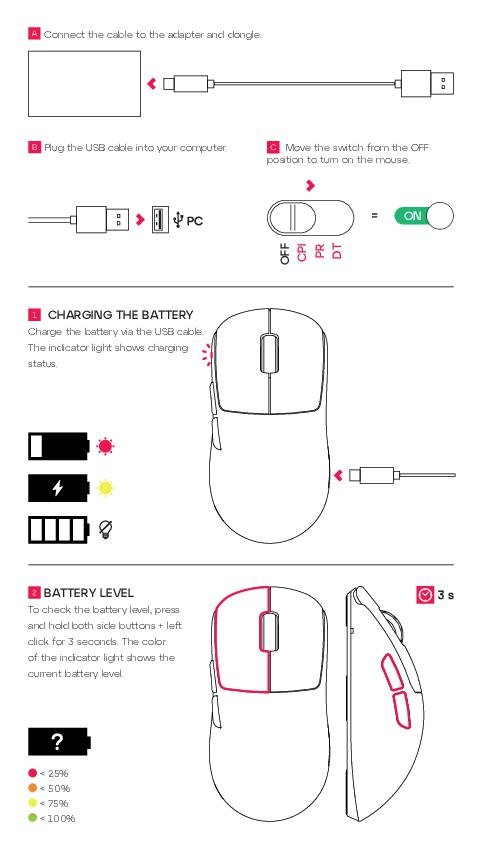 A Connect the cable to the adapter and dongle.

B Plug the USB cable into your computer.

PC

C Move the switch from the OFF position to turn on the mouse.

OFF CPI PR DT

=

ON

1 CHARGING THE BATTERY
Charge the battery via the USB cable. The indicator light shows charging status.

2 BATTERY LEVEL
To check the battery level, press and hold both side buttons + left click for 3 seconds. The color of the indicator light shows the current battery level.

3 s

?

< 25%
< 50%
< 75%
< 100%