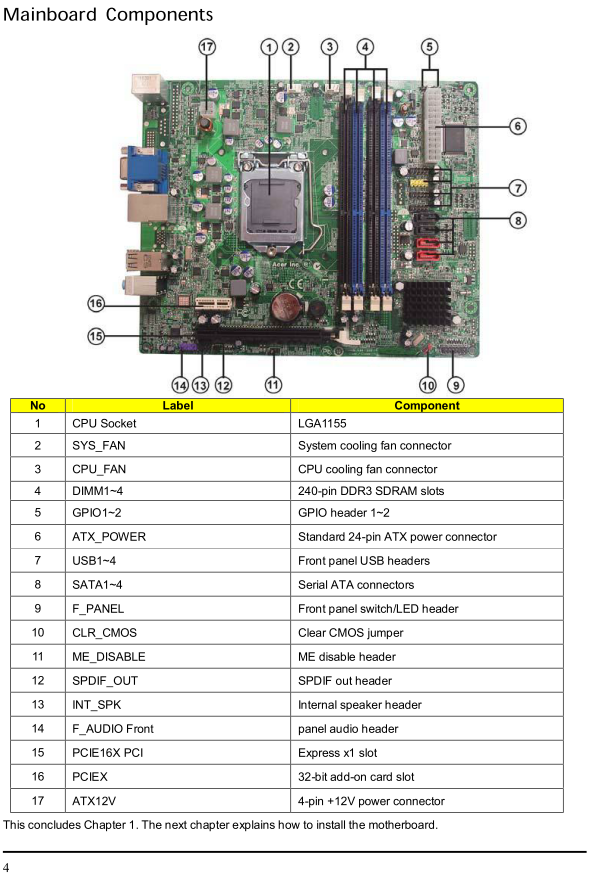 Mainboard Components

17 1 2 3 4 5

6

7

8

16

15

14 13 12 11 10 9

Acer Inc

| No | Label | Component |
|---|---|---|
| 1 | CPU Socket | LGA1155 |
| 2 | SYS_FAN | System cooling fan connector |
| 3 | CPU_FAN | CPU cooling fan connector |
| 4 | DIMM1~4 | 240-pin DDR3 SDRAM slots |
| 5 | GPIO1~2 | GPIO header 1~2 |
| 6 | ATX_POWER | Standard 24-pin ATX power connector |
| 7 | USB1~4 | Front panel USB headers |
| 8 | SATA1~4 | Serial ATA connectors |
| 9 | F_PANEL | Front panel switch/LED header |
| 10 | CLR_CMOS | Clear CMOS jumper |
| 11 | ME_DISABLE | ME disable header |
| 12 | SPDIF_OUT | SPDIF out header |
| 13 | INT_SPK | Internal speaker header |
| 14 | F_AUDIO Front | panel audio header |
| 15 | PCIE16X PCI | Express x1 slot |
| 16 | PCIEX | 32-bit add-on card slot |
| 17 | ATX12V | 4-pin +12V power connector |

This concludes Chapter 1. The next chapter explains how to install the motherboard.

4