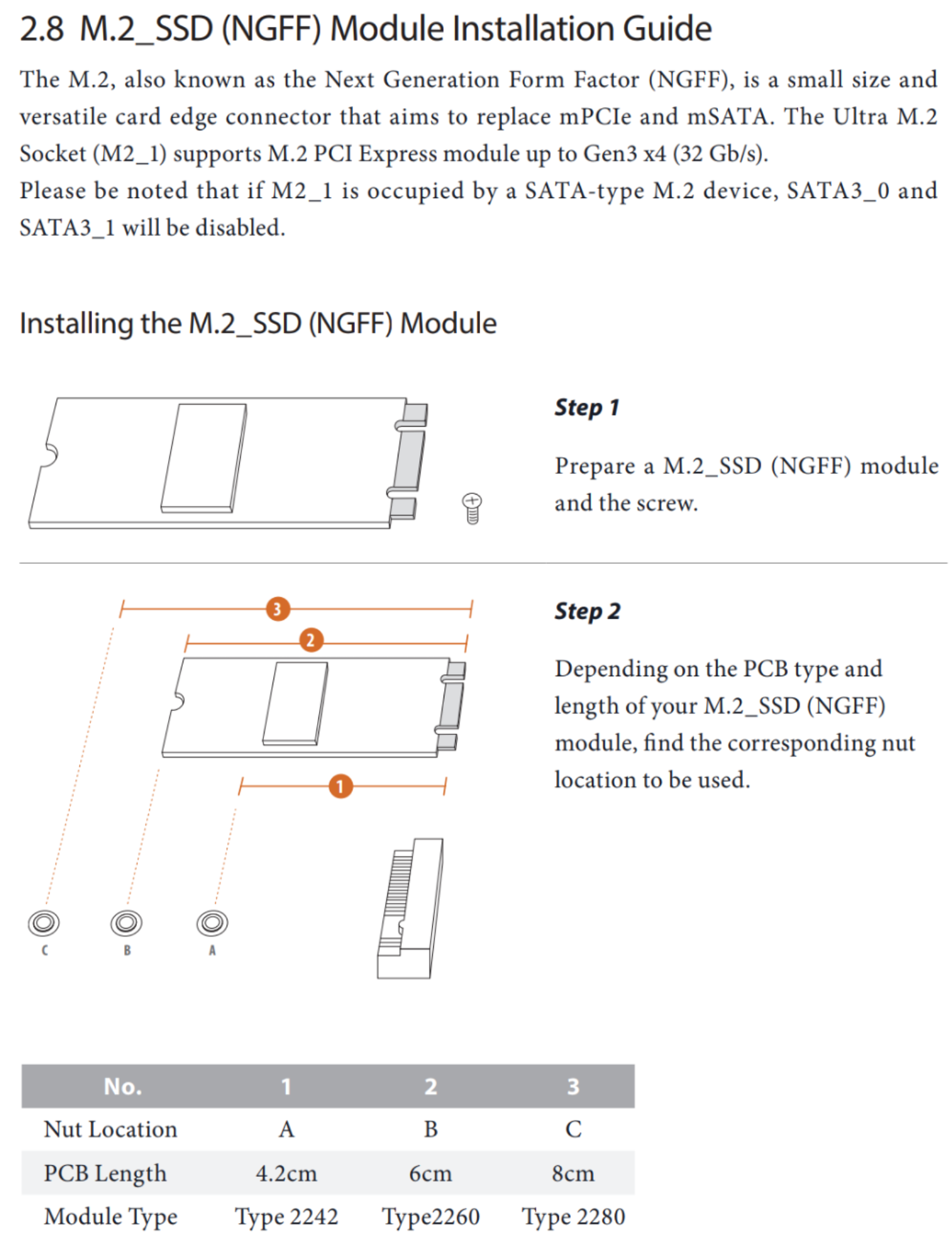 2.8 M.2_SSD (NGFF) Module Installation Guide

The M.2, also known as the Next Generation Form Factor (NGFF), is a small size and versatile card edge connector that aims to replace mPCIe and mSATA. The Ultra M.2 Socket (M2_1) supports M.2 PCI Express module up to Gen3 x4 (32 Gb/s).
Please be noted that if M2_1 is occupied by a SATA-type M.2 device, SATA3_0 and SATA3_1 will be disabled.

Installing the M.2_SSD (NGFF) Module

Step 1

Prepare a M.2_SSD (NGFF) module and the screw.

3
2
1
C B A

Step 2

Depending on the PCB type and length of your M.2_SSD (NGFF) module, find the corresponding nut location to be used.

| No. | 1 | 2 | 3 |
|---|---|---|---|
| Nut Location | A | B | C |
| PCB Length | 4.2cm | 6cm | 8cm |
| Module Type | Type 2242 | Type2260 | Type 2280 |