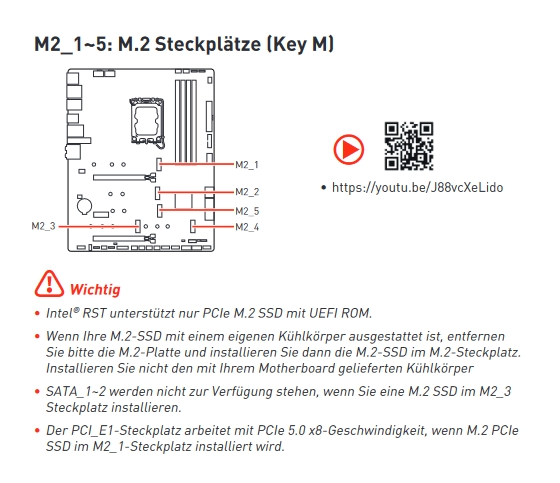 M2_1~5: M.2 Steckplätze (Key M)

M2_1
M2_2
M2_5
M2_3
M2_4

• https://youtu.be/J88vcXeLido

Wichtig

• Intel® RST unterstützt nur PCIe M.2 SSD mit UEFI ROM.

• Wenn Ihre M.2-SSD mit einem eigenen Kühlkörper ausgestattet ist, entfernen Sie bitte die M.2-Platte und installieren Sie dann die M.2-SSD im M.2-Steckplatz. Installieren Sie nicht den mit Ihrem Motherboard gelieferten Kühlkörper

• SATA_1~2 werden nicht zur Verfügung stehen, wenn Sie eine M.2 SSD im M2_3 Steckplatz installieren.

• Der PCI_E1-Steckplatz arbeitet mit PCIe 5.0 x8-Geschwindigkeit, wenn M.2 PCIe SSD im M2_1-Steckplatz installiert wird.